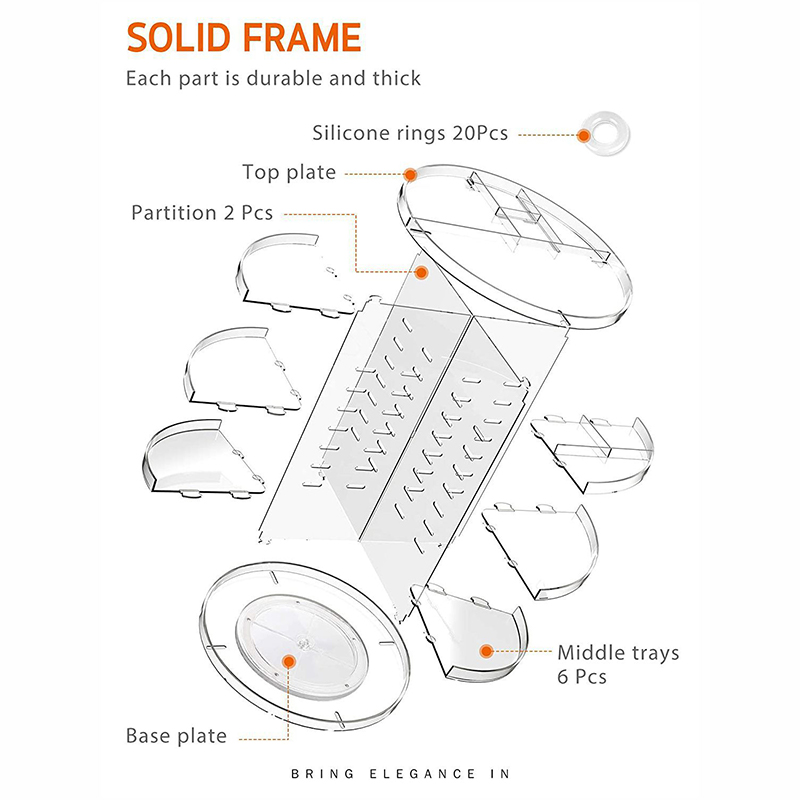 SOLID FRAME

Each part is durable and thick

Silicone rings 20Pcs

Top plate

Partition 2 Pcs

Middle trays 6 Pcs

Base plate

BRING ELEGANCE IN