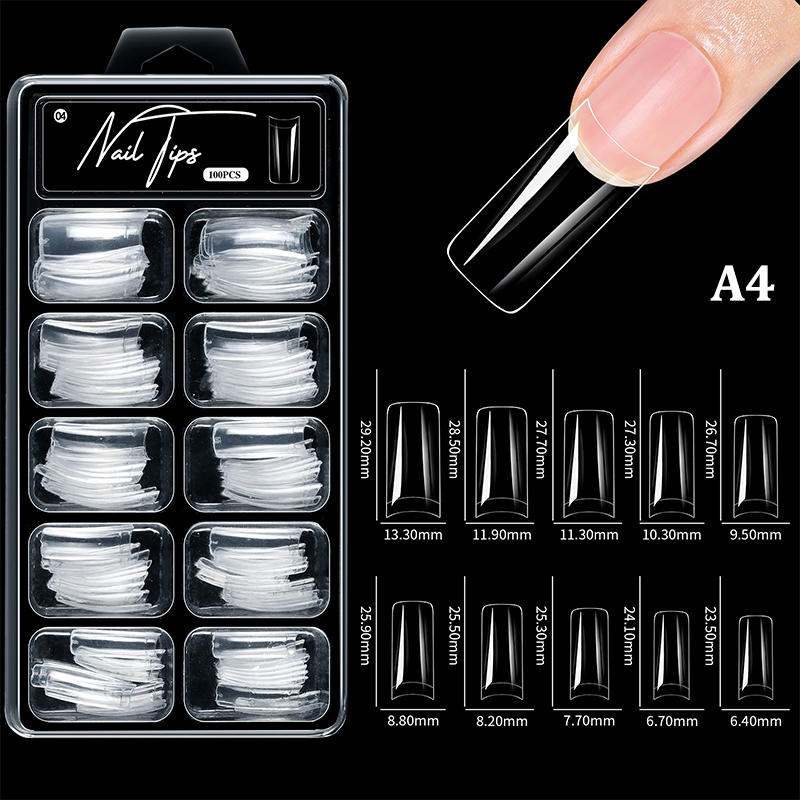 04
Nail Tips
100PCS

A4

29.20mm
13.30mm
28.50mm
11.90mm
27.70mm
11.30mm
27.30mm
10.30mm
26.70mm
9.50mm

25.90mm
8.80mm
25.50mm
8.20mm
25.30mm
7.70mm
24.10mm
6.70mm
23.50mm
6.40mm