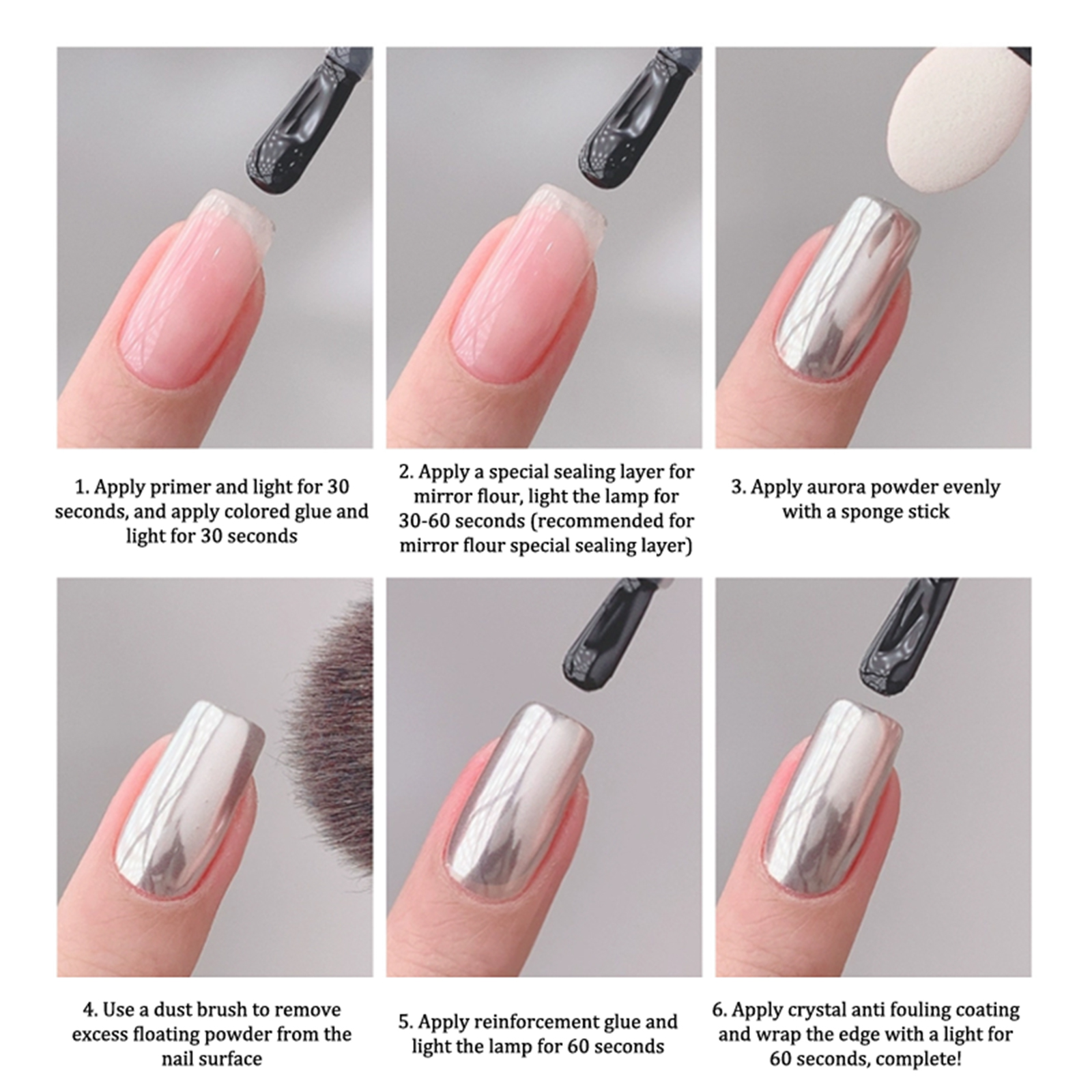 1. Apply primer and light for 30 seconds, and apply colored glue and light for 30 seconds

2. Apply a special sealing layer for mirror flour, light the lamp for 30-60 seconds (recommended for mirror flour special sealing layer)

3. Apply aurora powder evenly with a sponge stick

4. Use a dust brush to remove excess floating powder from the nail surface

5. Apply reinforcement glue and light the lamp for 60 seconds

6. Apply crystal anti fouling coating and wrap the edge with a light for 60 seconds, complete!