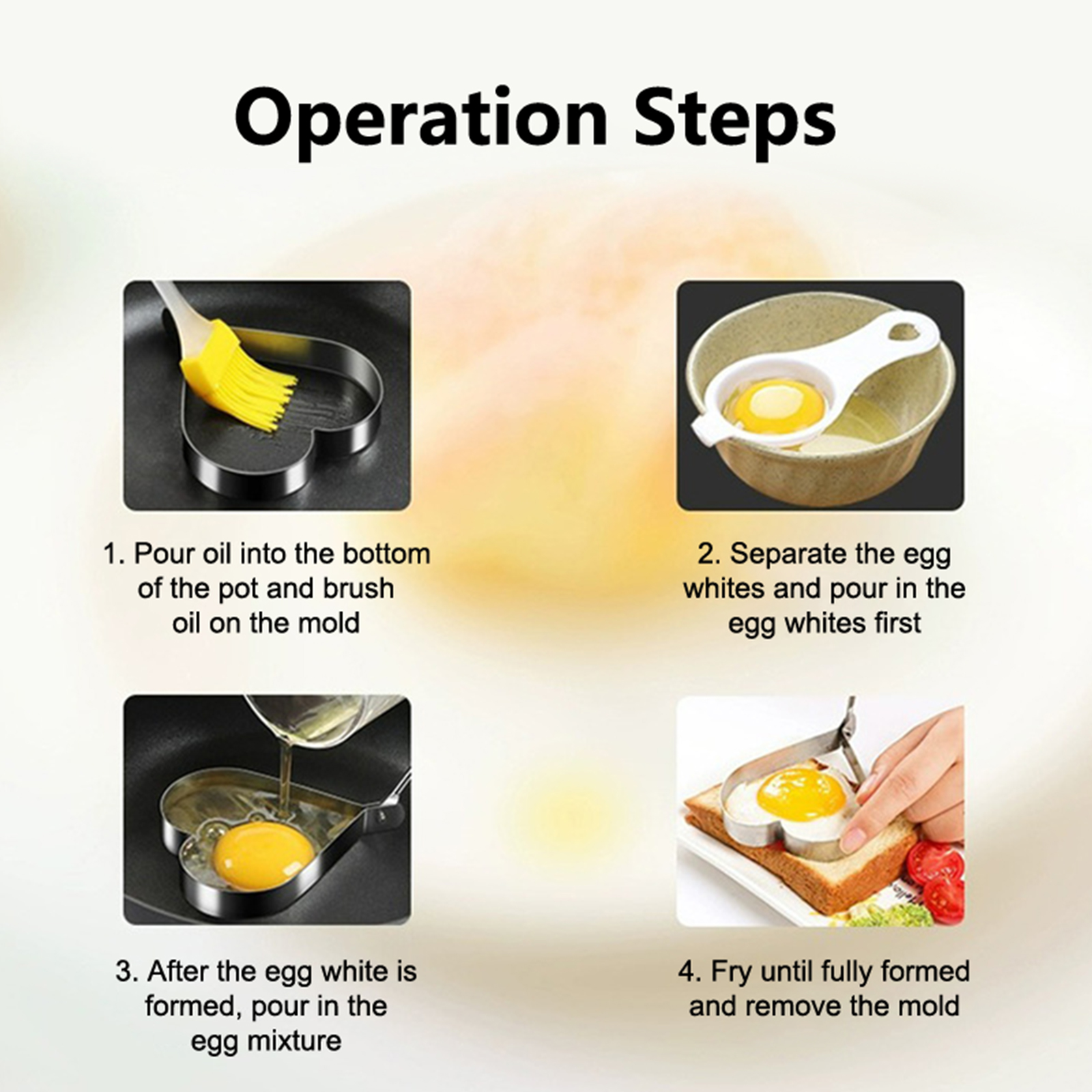 Operation Steps

1. Pour oil into the bottom of the pot and brush oil on the mold

2. Separate the egg whites and pour in the egg whites first

3. After the egg white is formed, pour in the egg mixture

4. Fry until fully formed and remove the mold