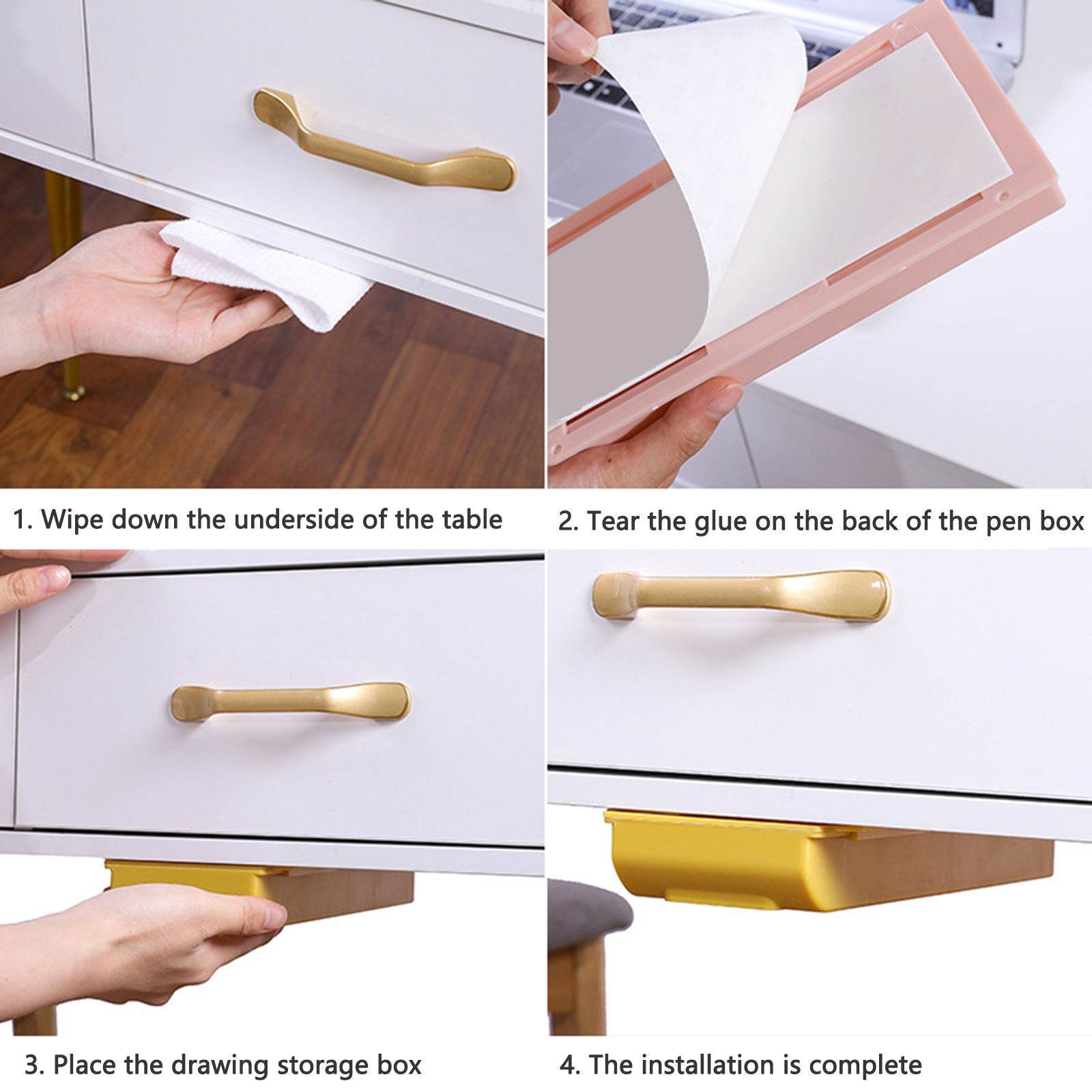 1. Wipe down the underside of the table

2. Tear the glue on the back of the pen box

3. Place the drawing storage box

4. The installation is complete