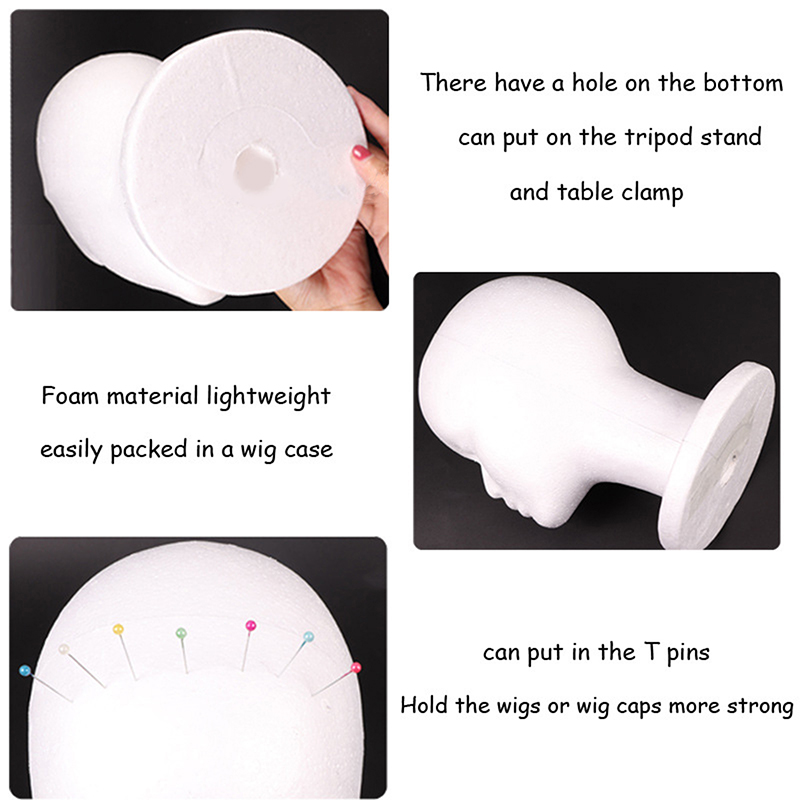 There have a hole on the bottom
can put on the tripod stand
and table clamp

Foam material lightweight
easily packed in a wig case

can put in the T pins
Hold the wigs or wig caps more strong