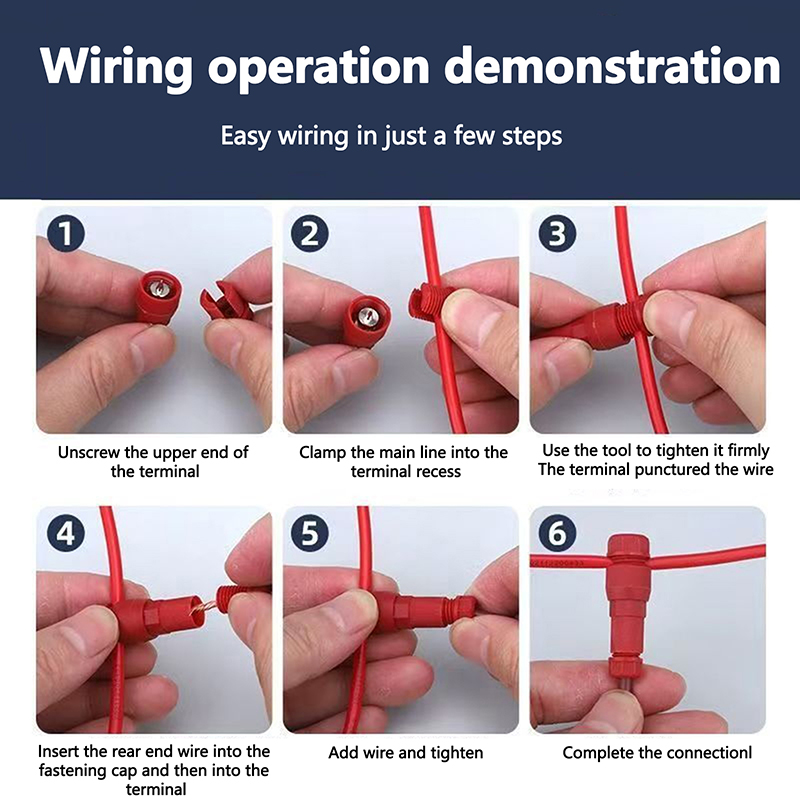 Wiring operation demonstration

Easy wiring in just a few steps

1

Unscrew the upper end of the terminal

2

Clamp the main line into the terminal recess

3

Use the tool to tighten it firmly The terminal punctured the wire

4

Insert the rear end wire into the fastening cap and then into the terminal

5

Add wire and tighten

6

Complete the connectionl