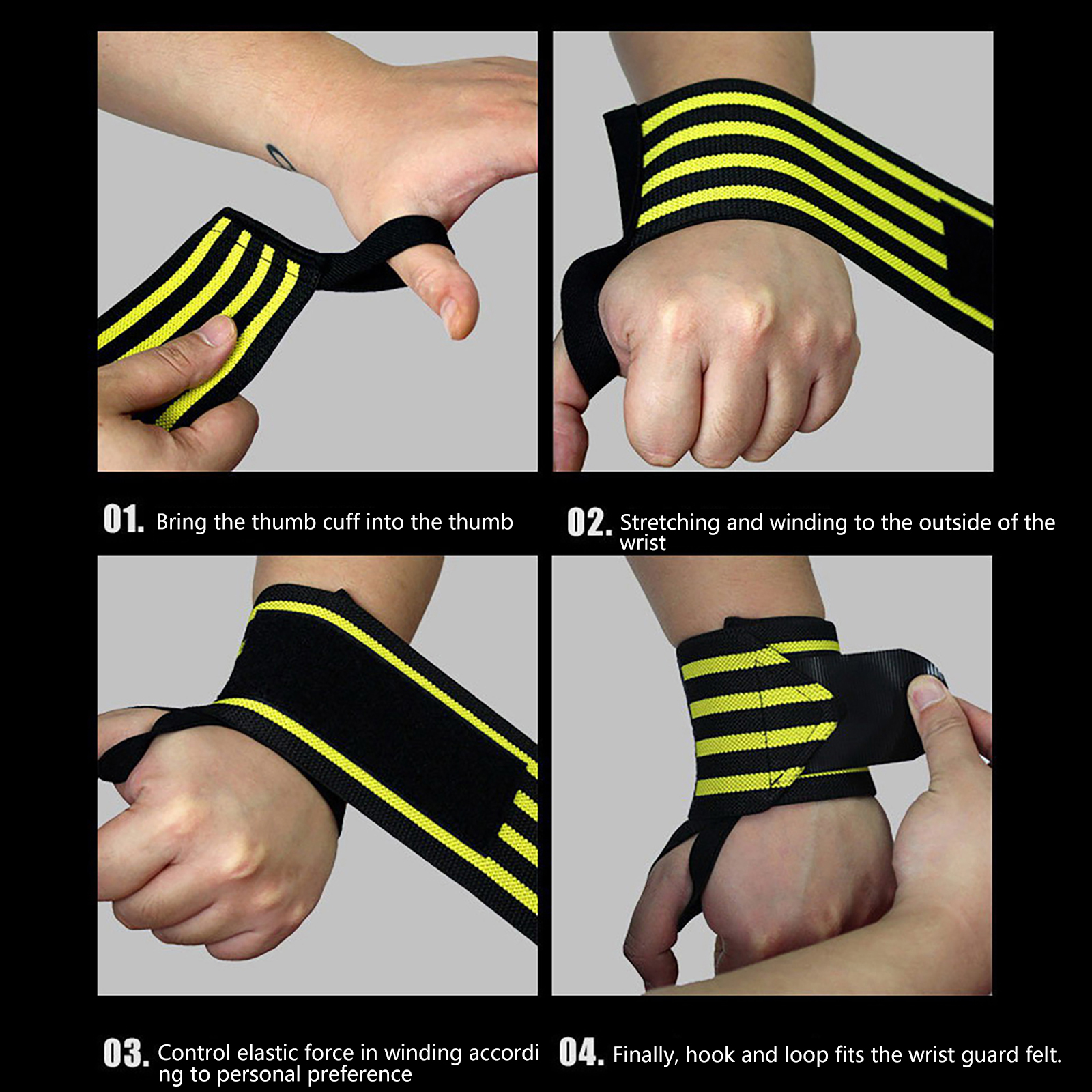 01. Bring the thumb cuff into the thumb

02. Stretching and winding to the outside of the wrist

03. Control elastic force in winding accordi ng to personal preference

04. Finally, hook and loop fits the wrist guard felt.