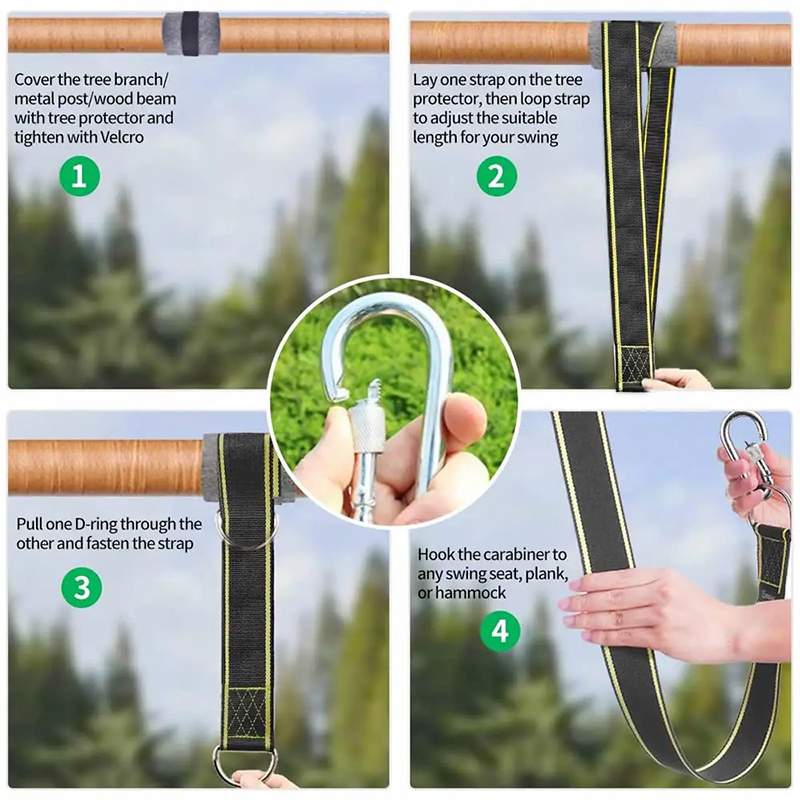 Cover the tree branch/ metal post/wood beam with tree protector and tighten with Velcro

1

Lay one strap on the tree protector, then loop strap to adjust the suitable length for your swing

2

Pull one D-ring through the other and fasten the strap

3

Hook the carabiner to any swing seat, plank, or hammock

4