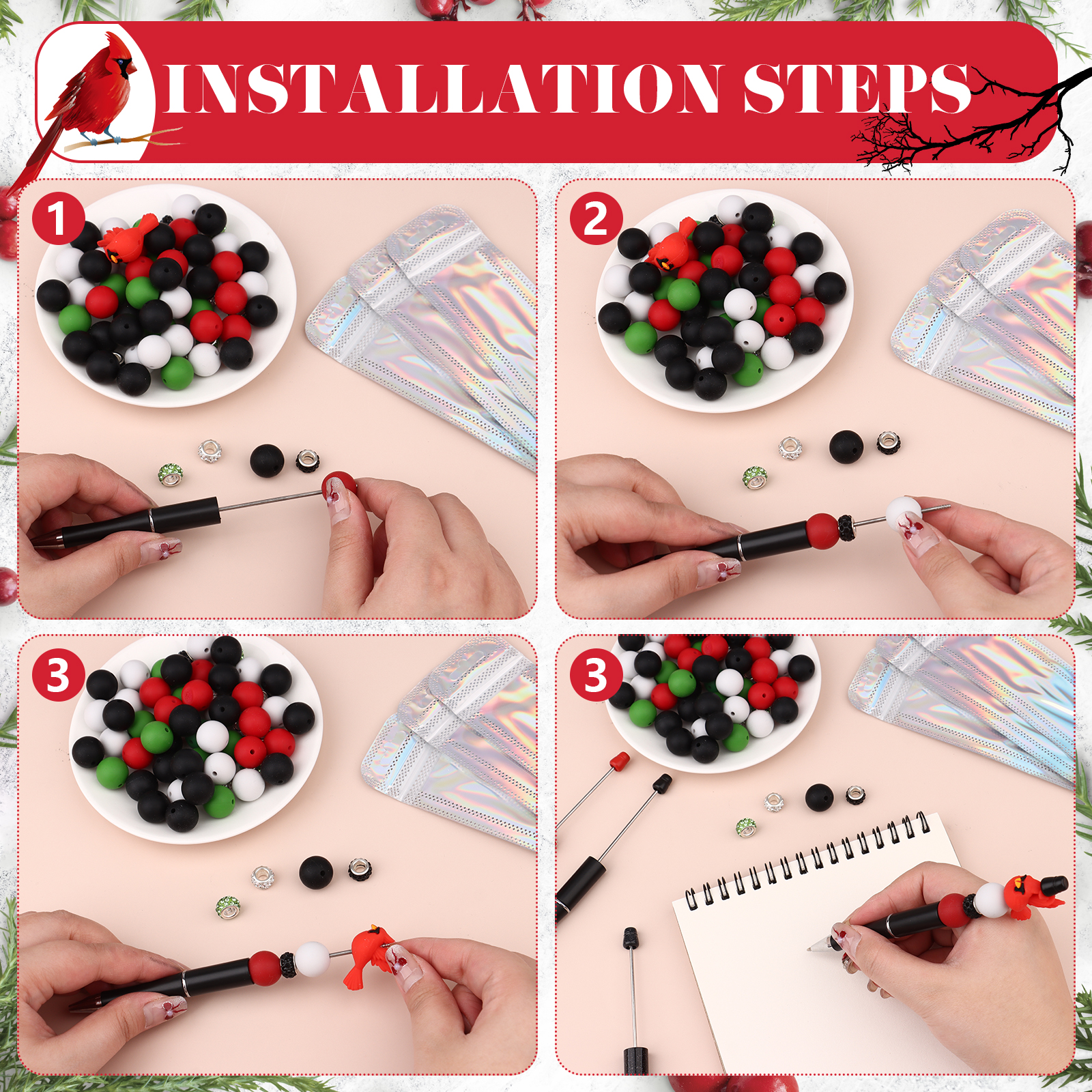 INSTALLATION STEPS

1

2

3

3