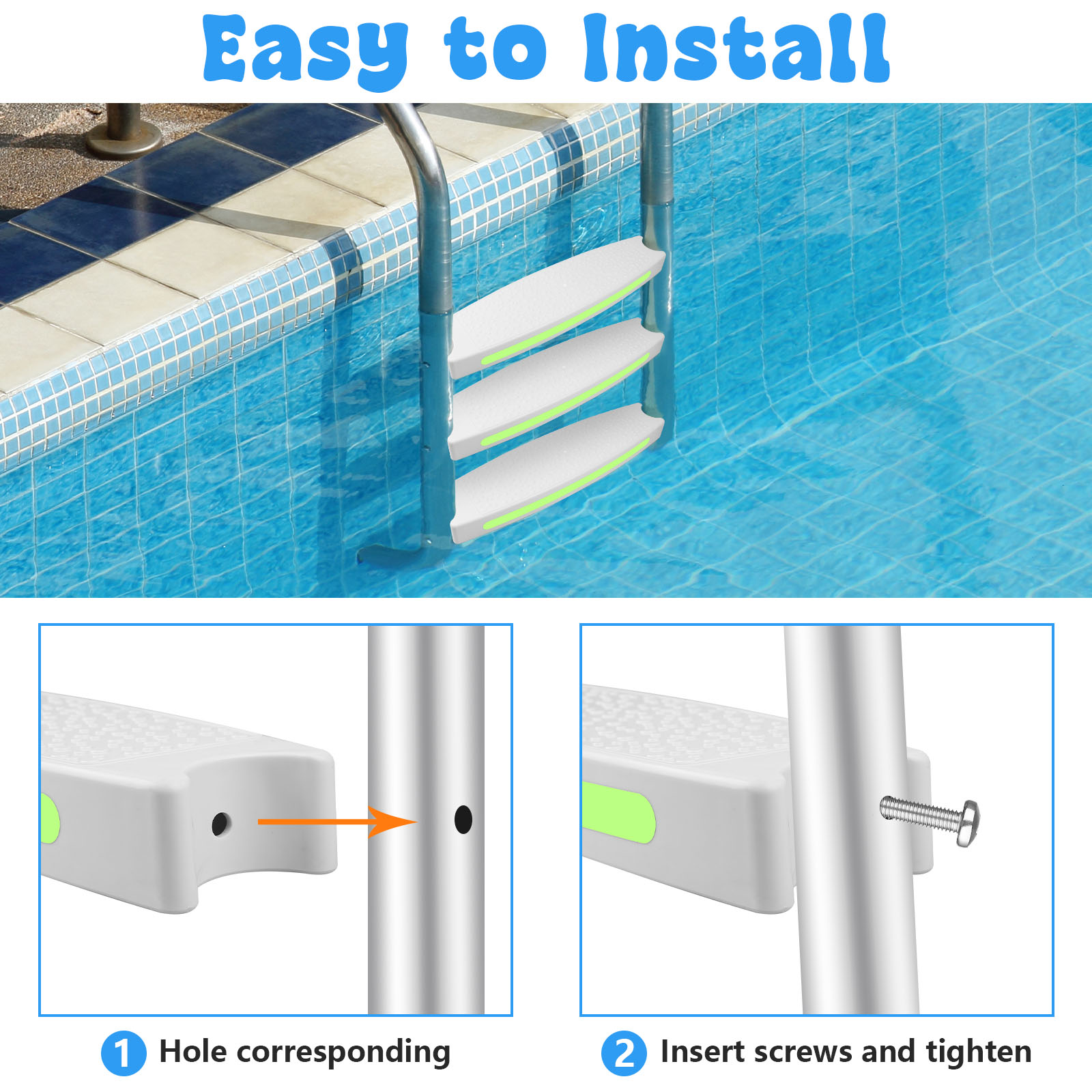 Easy to Install

1 Hole corresponding

2 Insert screws and tighten