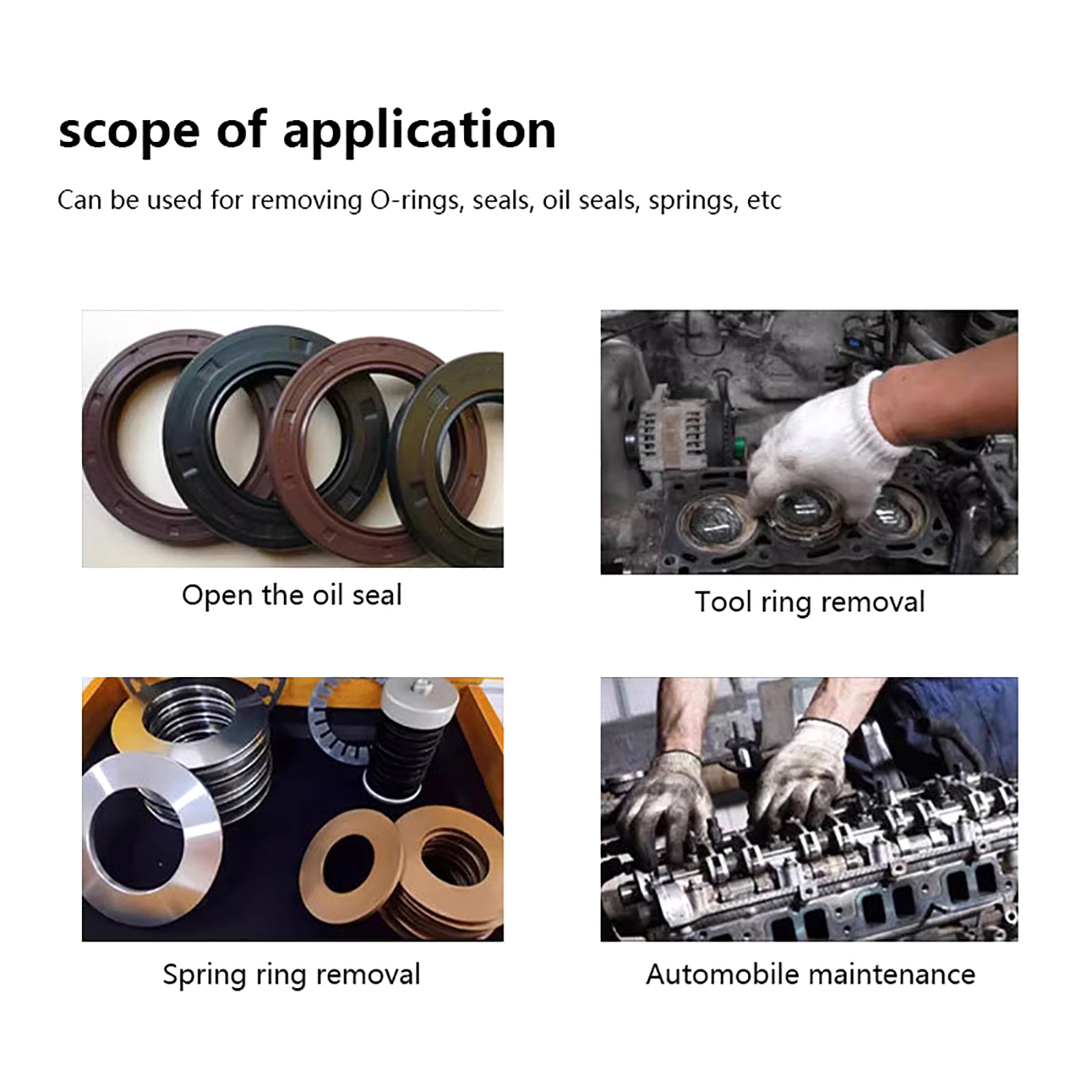 scope of application

Can be used for removing O-rings, seals, oil seals, springs, etc

Open the oil seal

Tool ring removal

Spring ring removal

Automobile maintenance