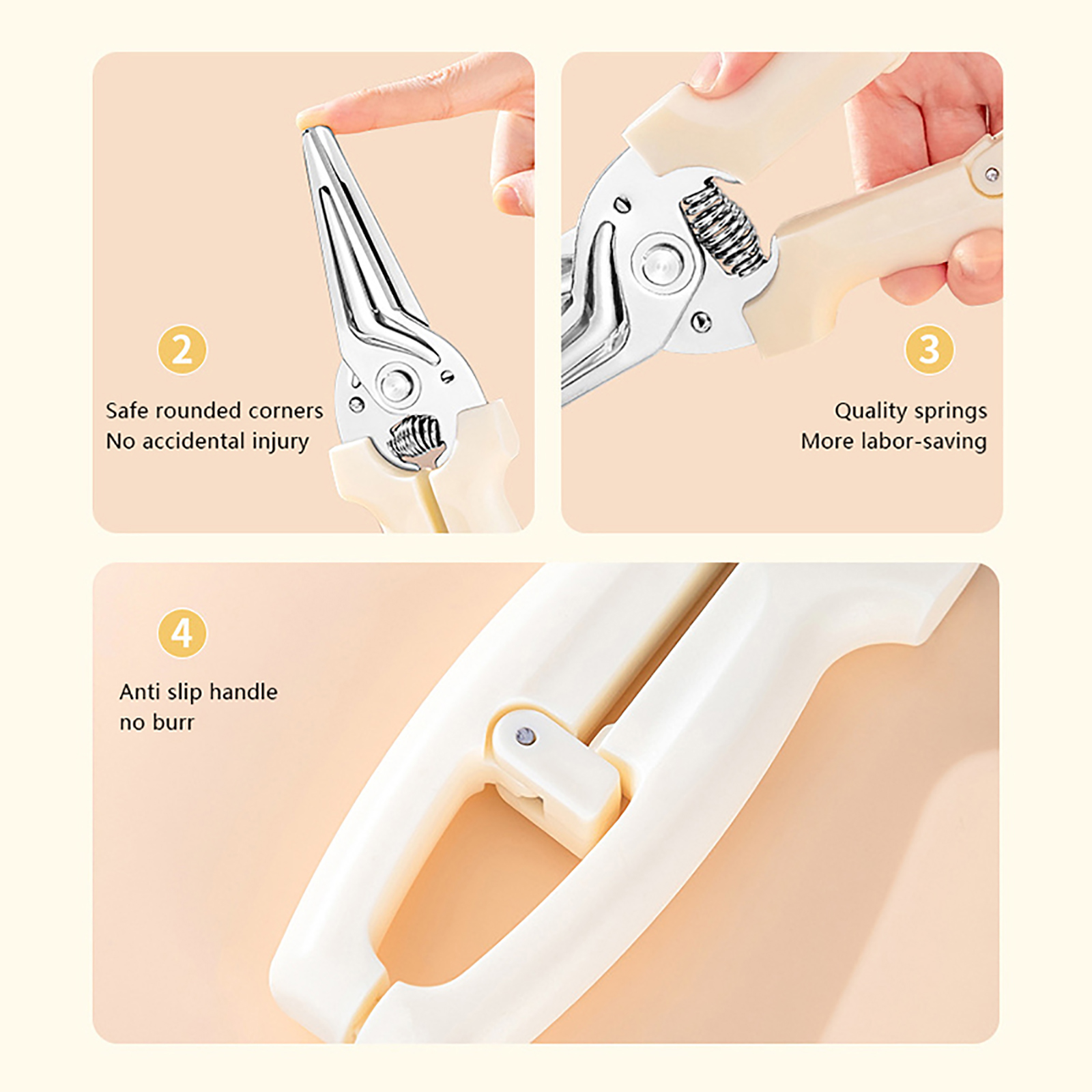 2

Safe rounded corners
No accidental injury

3

Quality springs
More labor-saving

4

Anti slip handle
no burr