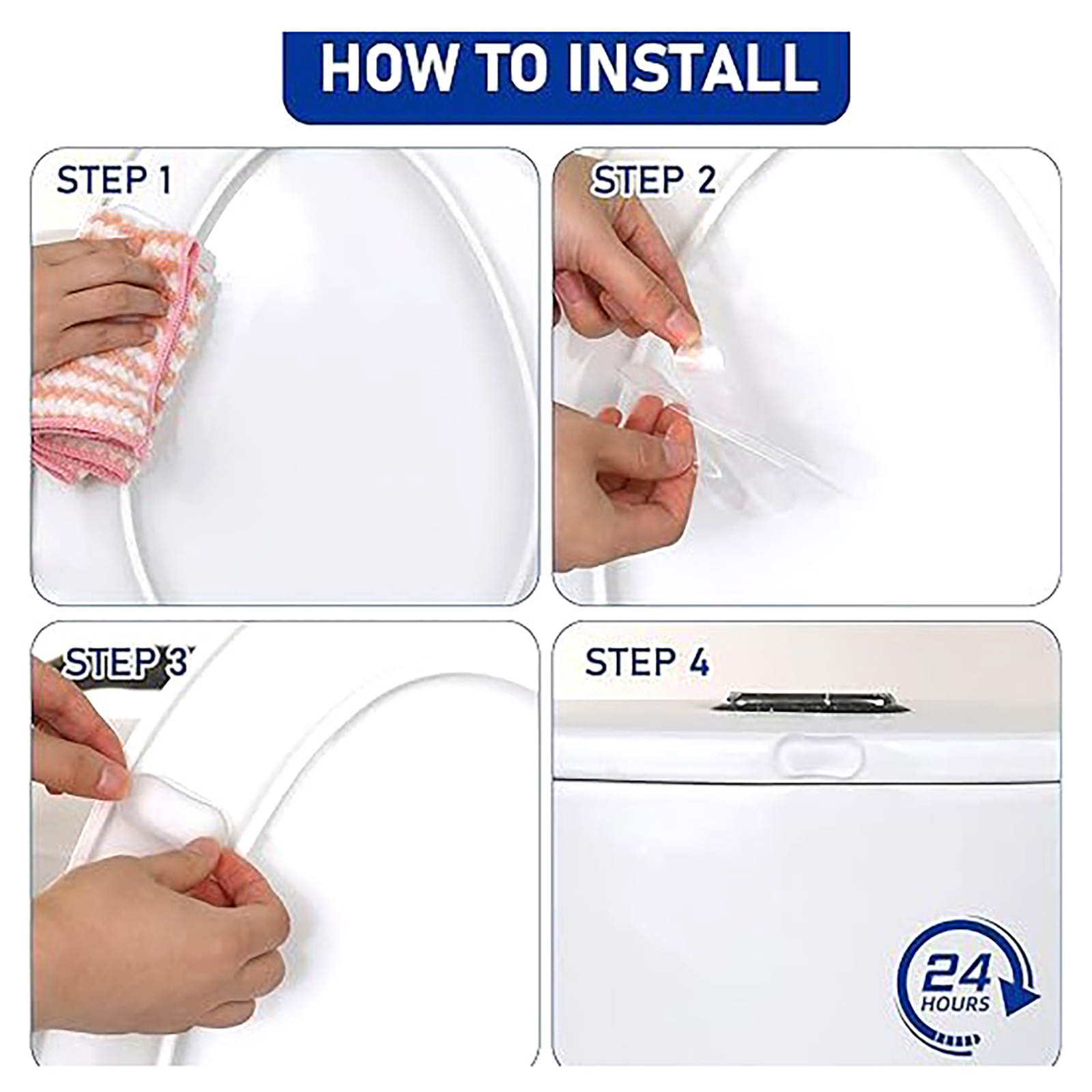 HOW TO INSTALL

STEP 1

STEP 2

STEP 3

STEP 4

24 HOURS