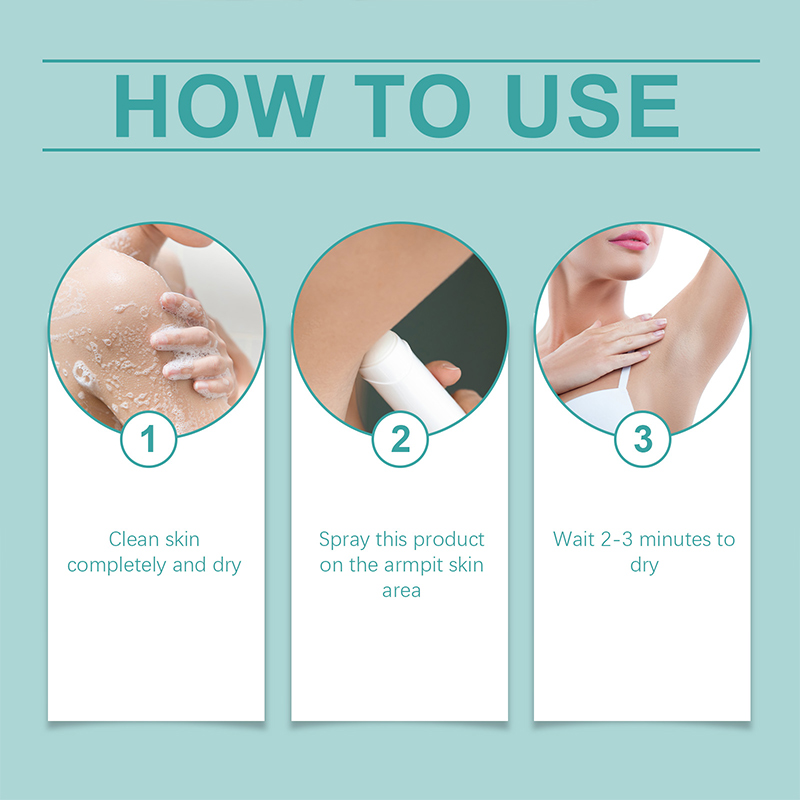 HOW TO USE

1

Clean skin completely and dry

2

Spray this product on the armpit skin area

3

Wait 2-3 minutes to dry