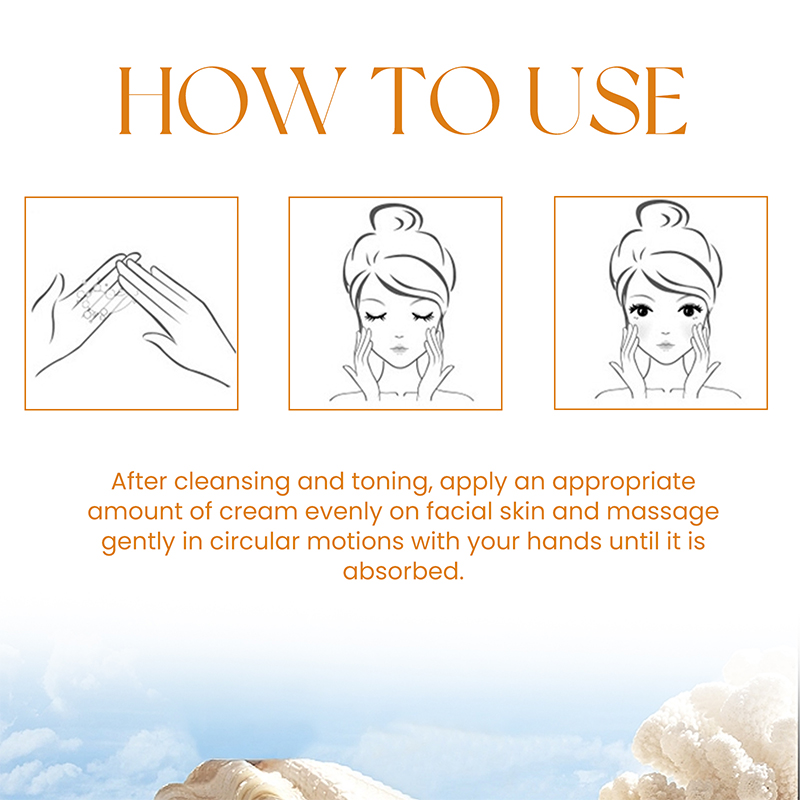 HOW TO USE

After cleansing and toning, apply an appropriate amount of cream evenly on facial skin and massage gently in circular motions with your hands until it is absorbed.