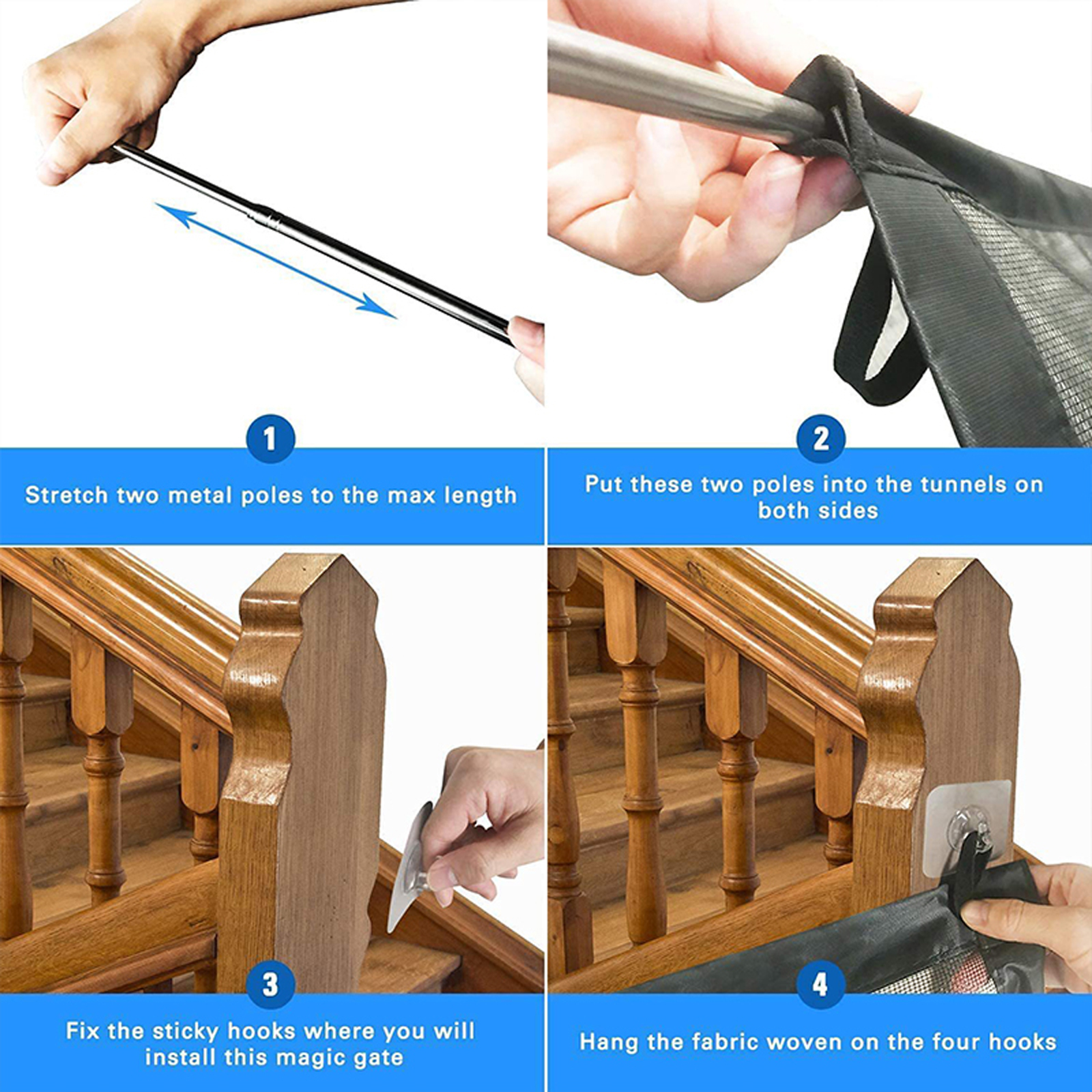 1

Stretch two metal poles to the max length

2

Put these two poles into the tunnels on both sides

3

Fix the sticky hooks where you will install this magic gate

4

Hang the fabric woven on the four hooks