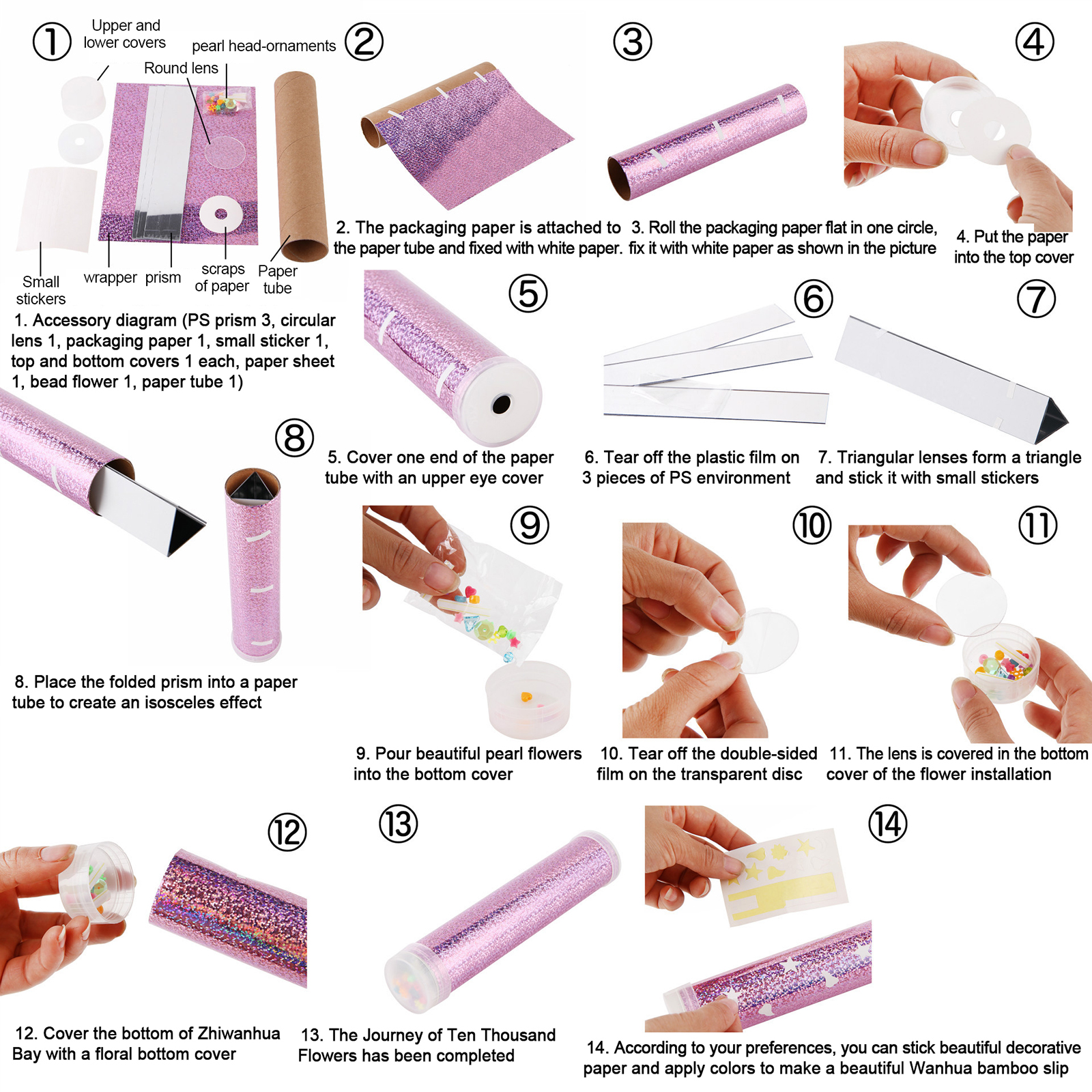 ①

Upper and lower covers

pearl head-ornaments

Round lens

Small stickers

wrapper

prism

scraps of paper

Paper tube

1. Accessory diagram (PS prism 3, circular lens 1, packaging paper 1, small sticker 1, top and bottom covers 1 each, paper sheet 1, bead flower 1, paper tube 1)

②

2. The packaging paper is attached to the paper tube and fixed with white paper.

③

3. Roll the packaging paper flat in one circle, fix it with white paper as shown in the picture

④

4. Put the paper into the top cover

⑤

5. Cover one end of the paper tube with an upper eye cover

⑥

6. Tear off the plastic film on 3 pieces of PS environment

⑦

7. Triangular lenses form a triangle and stick it with small stickers

⑧

8. Place the folded prism into a paper tube to create an isosceles effect

⑨

9. Pour beautiful pearl flowers into the bottom cover

⑩

10. Tear off the double-sided film on the transparent disc

⑪

11. The lens is covered in the bottom cover of the flower installation

⑫

12. Cover the bottom of Zhiwanhua Bay with a floral bottom cover

⑬

13. The Journey of Ten Thousand Flowers has been completed

⑭

14. According to your preferences, you can stick beautiful decorative paper and apply colors to make a beautiful Wanhua bamboo slip