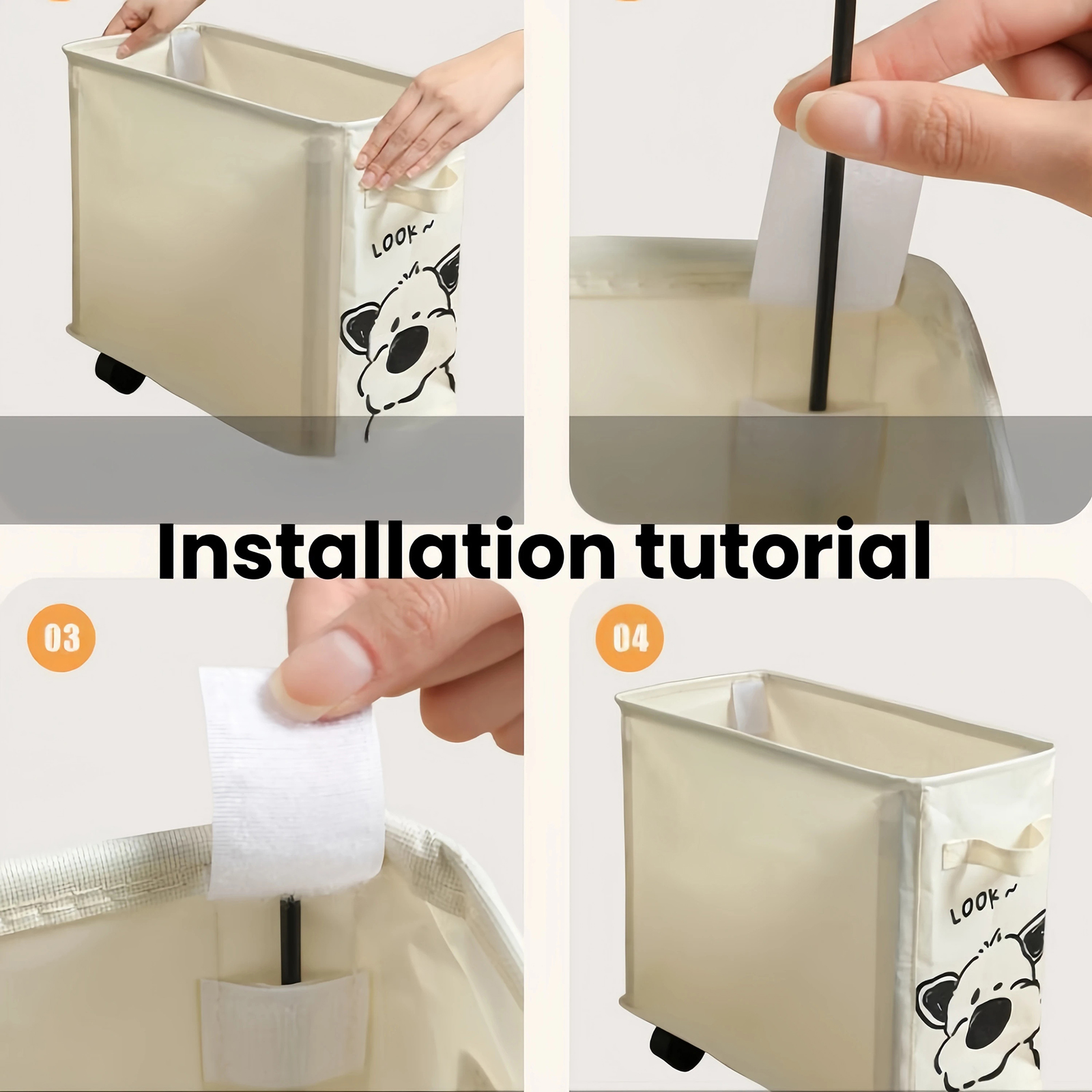 LOOK~

Installation tutorial

03

04

LOOK~