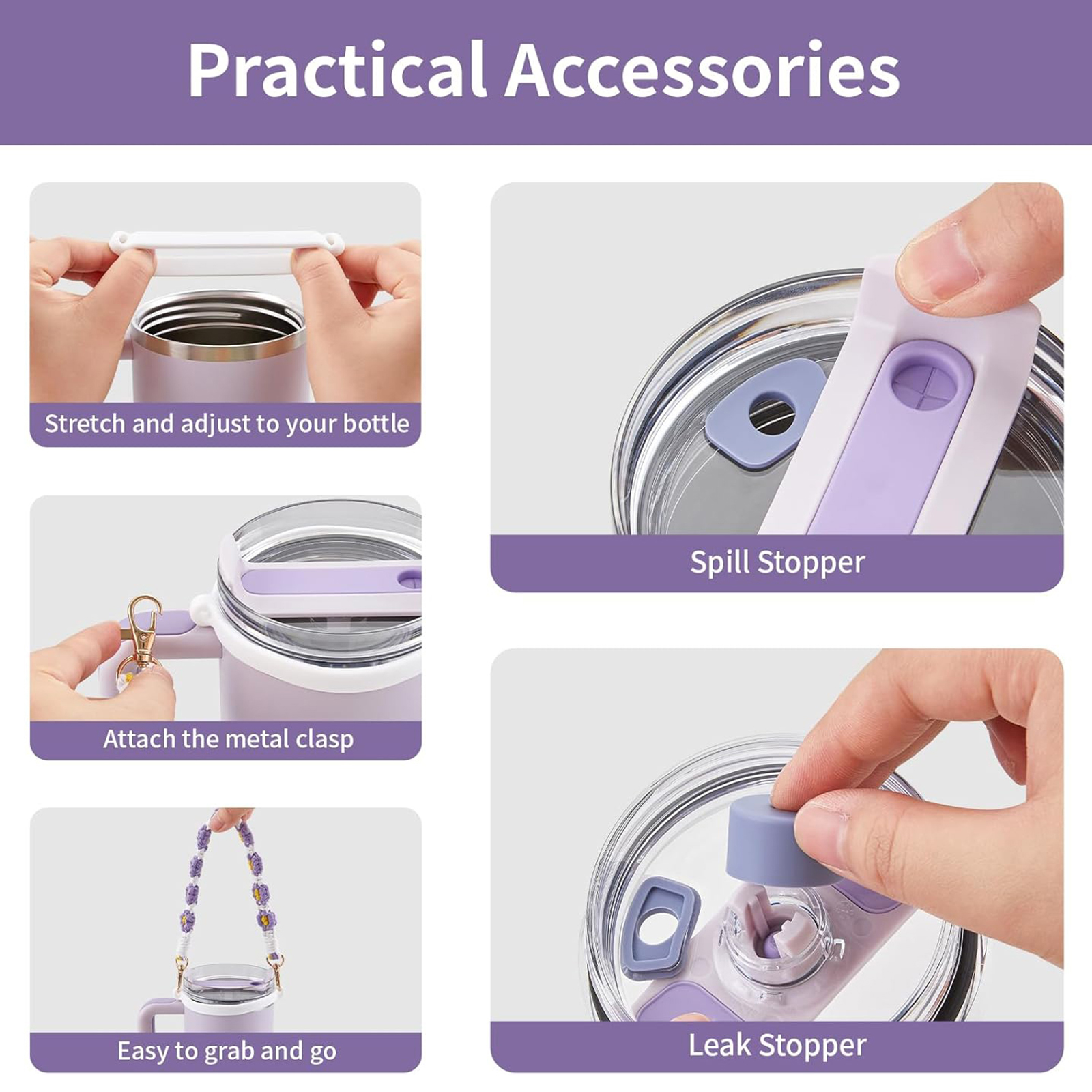 Practical Accessories

Stretch and adjust to your bottle

Attach the metal clasp

Easy to grab and go

Spill Stopper

Leak Stopper