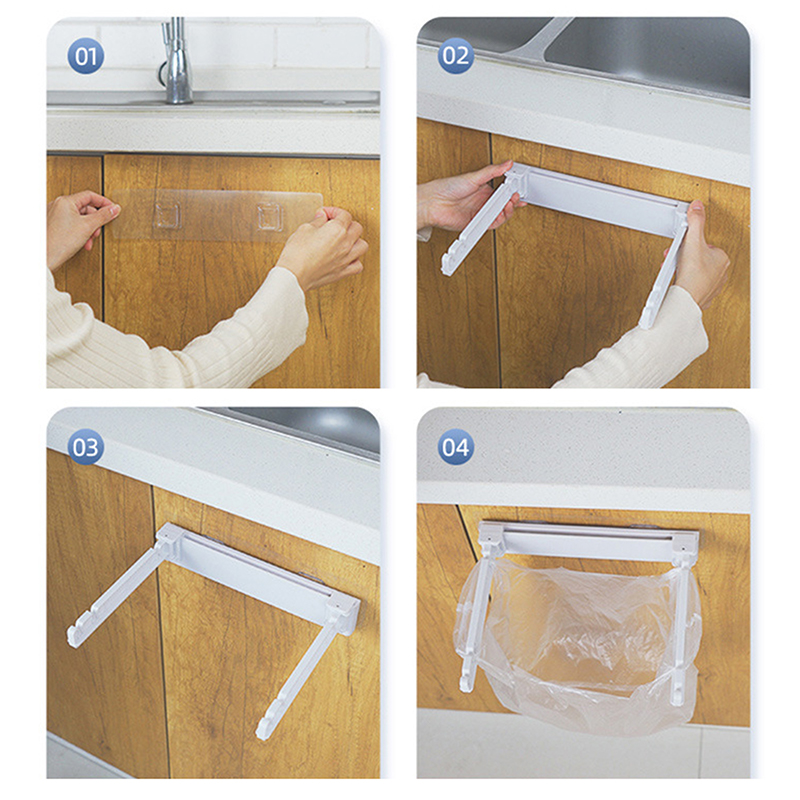 01

02

03

04