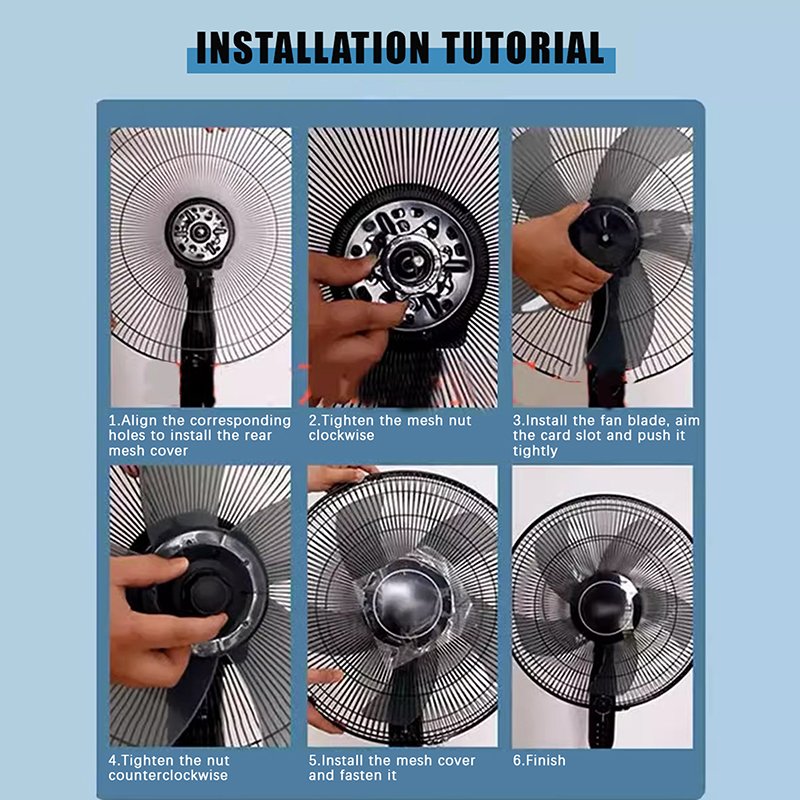 INSTALLATION TUTORIAL

1.Align the corresponding holes to install the rear mesh cover

2.Tighten the mesh nut clockwise

3.Install the fan blade, aim the card slot and push it tightly

4.Tighten the nut counterclockwise

5.Install the mesh cover and fasten it

6.Finish