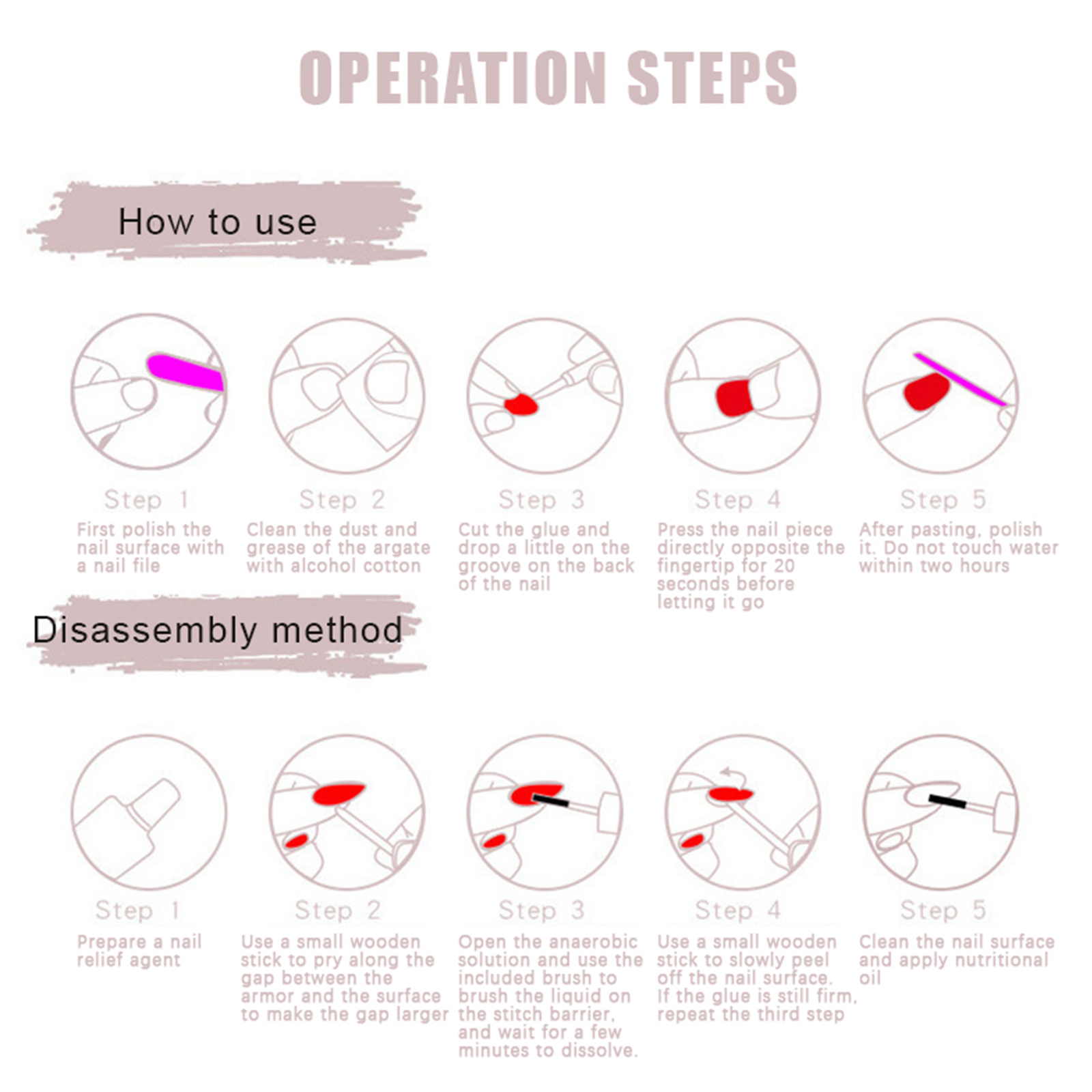 OPERATION STEPS

How to use

Step 1
First polish the nail surface with a nail file

Step 2
Clean the dust and grease of the argate with alcohol cotton

Step 3
Cut the glue and drop a little on the groove on the back of the nail

Step 4
Press the nail piece directly opposite the fingertip for 20 seconds before letting it go

Step 5
After pasting, polish it. Do not touch water within two hours

Disassembly method

Step 1
Prepare a nail relief agent

Step 2
Use a small wooden stick to pry along the gap between the armor and the surface to make the gap larger

Step 3
Open the anaerobic solution and use the included brush to brush the liquid on the stitch barrier, and wait for a few minutes to dissolve.

Step 4
Use a small wooden stick to slowly peel off the nail surface. If the glue is still firm, repeat the third step

Step 5
Clean the nail surface and apply nutritional oil