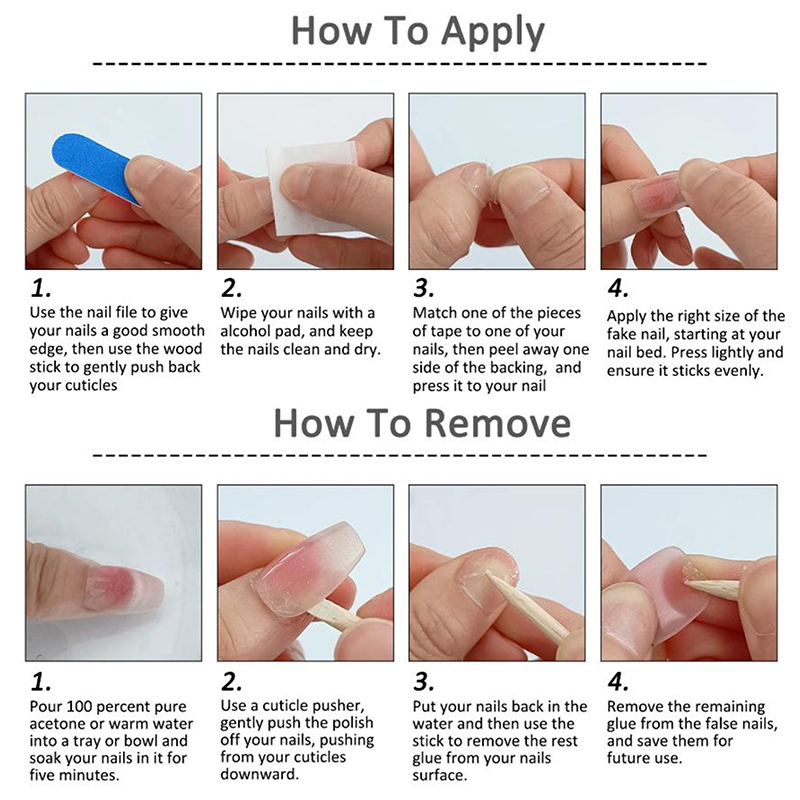 How To Apply

1.
Use the nail file to give your nails a good smooth edge, then use the wood stick to gently push back your cuticles

2.
Wipe your nails with a alcohol pad, and keep the nails clean and dry.

3.
Match one of the pieces of tape to one of your nails, then peel away one side of the backing, and press it to your nail

4.
Apply the right size of the fake nail, starting at your nail bed. Press lightly and ensure it sticks evenly.

How To Remove

1.
Pour 100 percent pure acetone or warm water into a tray or bowl and soak your nails in it for five minutes.

2.
Use a cuticle pusher, gently push the polish off your nails, pushing from your cuticles downward.

3.
Put your nails back in the water and then use the stick to remove the rest glue from your nails surface.

4.
Remove the remaining glue from the false nails, and save them for future use.