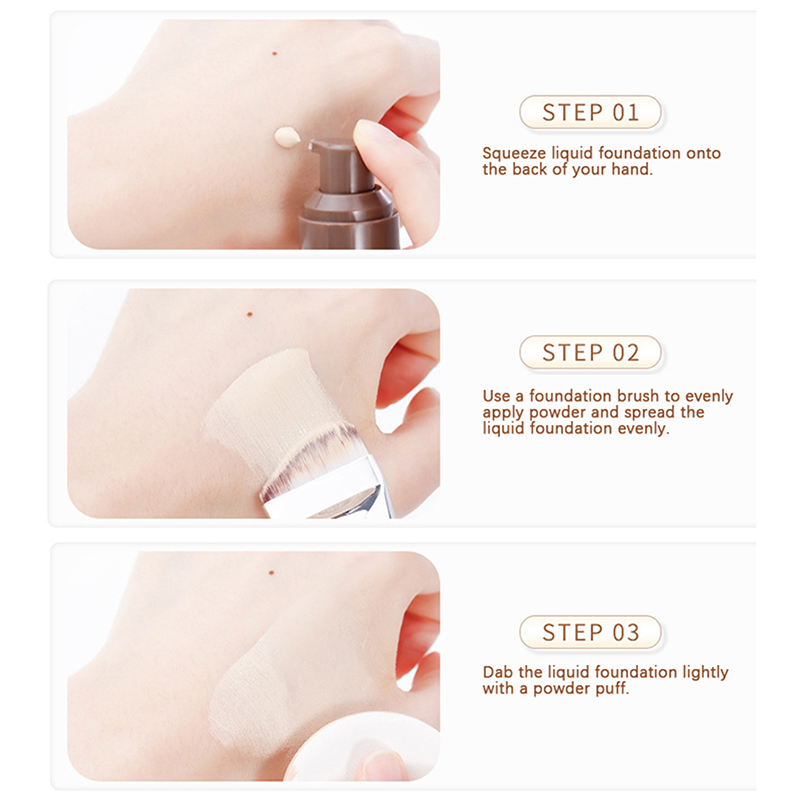 STEP 01

Squeeze liquid foundation onto the back of your hand.

STEP 02

Use a foundation brush to evenly apply powder and spread the liquid foundation evenly.

STEP 03

Dab the liquid foundation lightly with a powder puff.