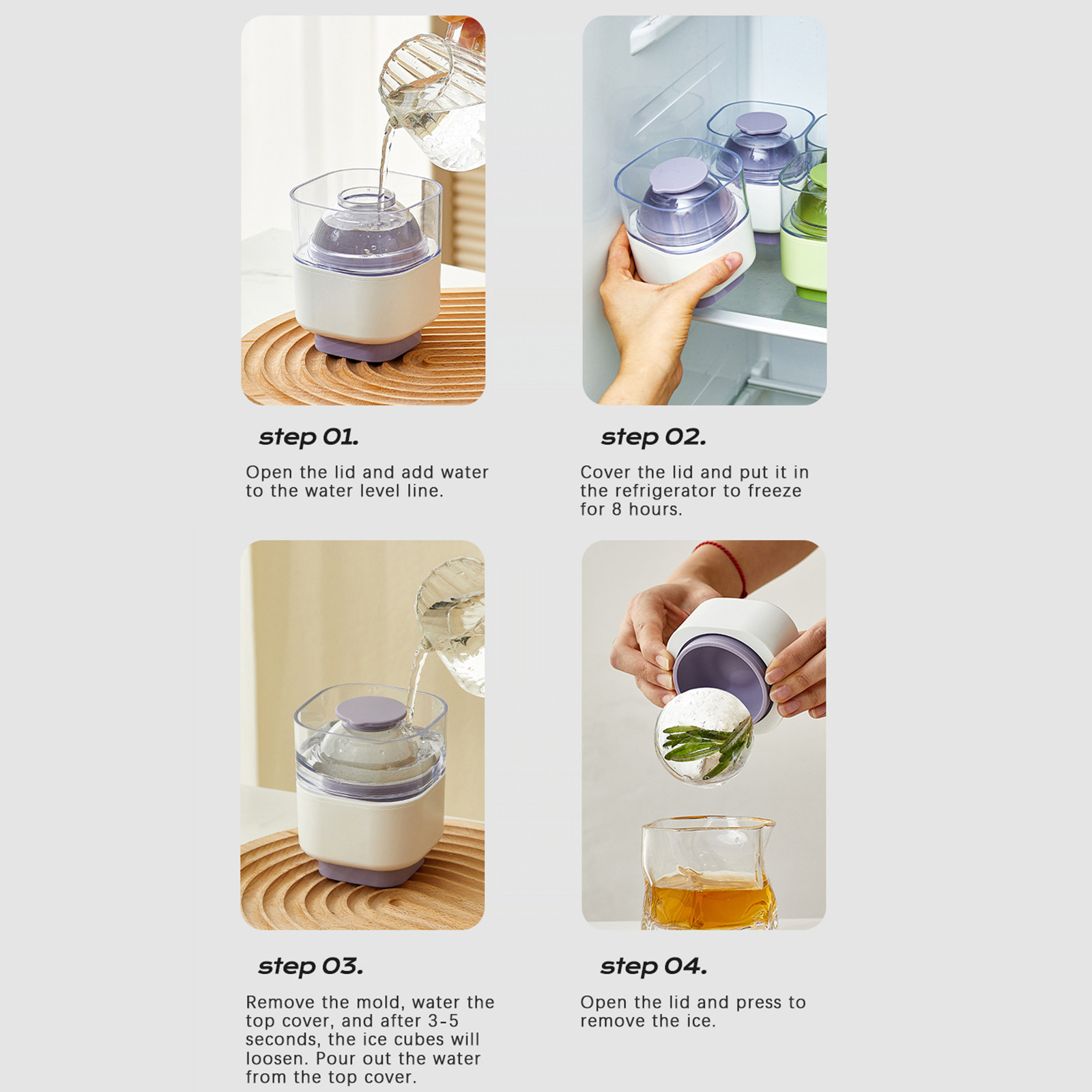 step 01.

Open the lid and add water to the water level line.

step 02.

Cover the lid and put it in the refrigerator to freeze for 8 hours.

step 03.

Remove the mold, water the top cover, and after 3-5 seconds, the ice cubes will loosen. Pour out the water from the top cover.

step 04.

Open the lid and press to remove the ice.