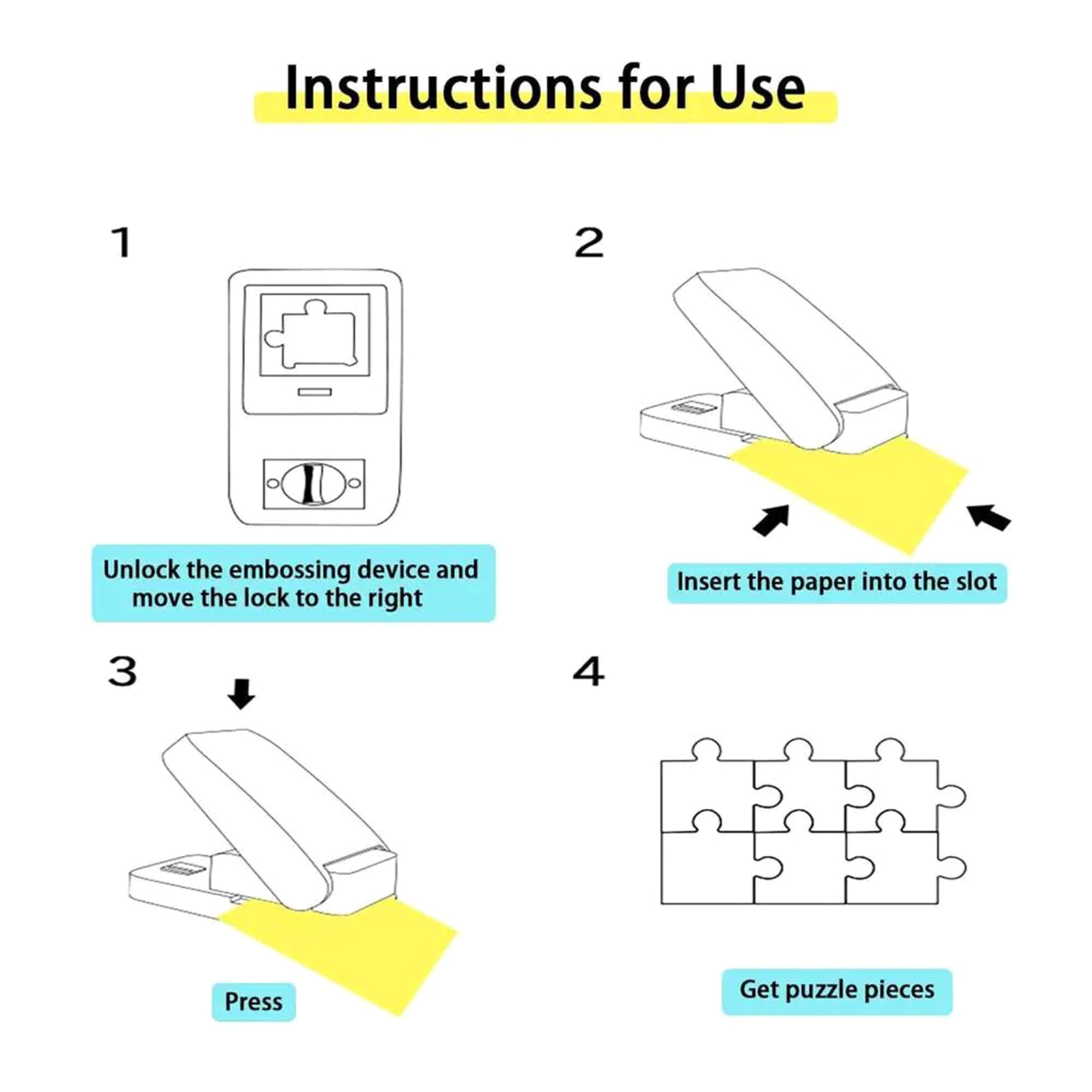 Instructions for Use

1

Unlock the embossing device and move the lock to the right

2

Insert the paper into the slot

3

Press

4

Get puzzle pieces