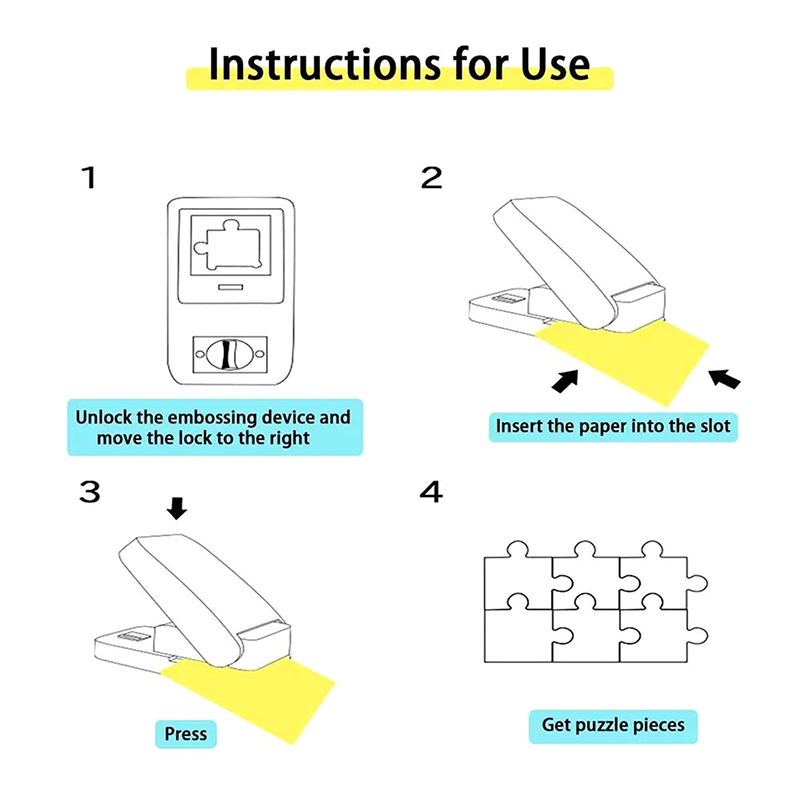 Instructions for Use

1

Unlock the embossing device and move the lock to the right

2

Insert the paper into the slot

3

Press

4

Get puzzle pieces