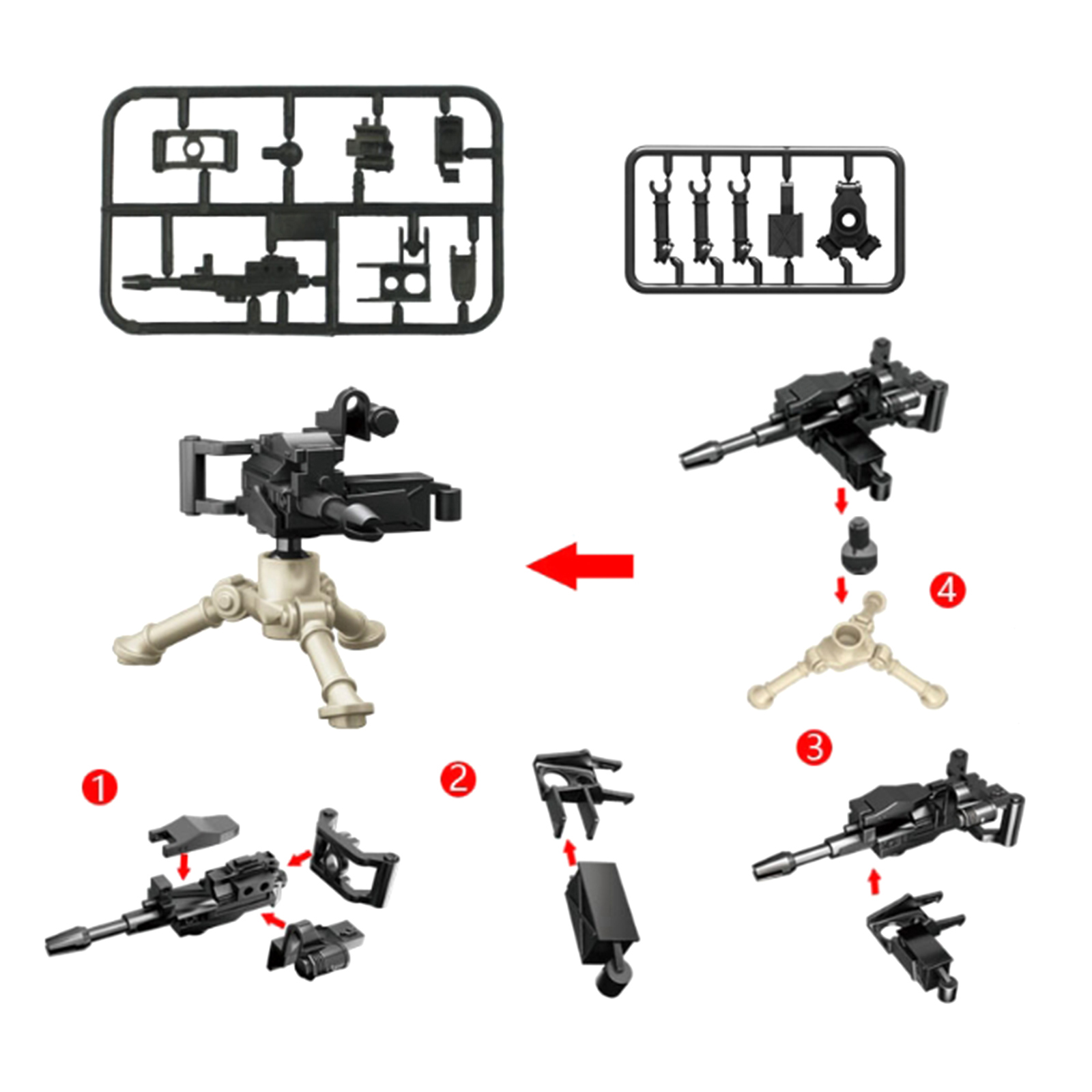 4

3

1

2