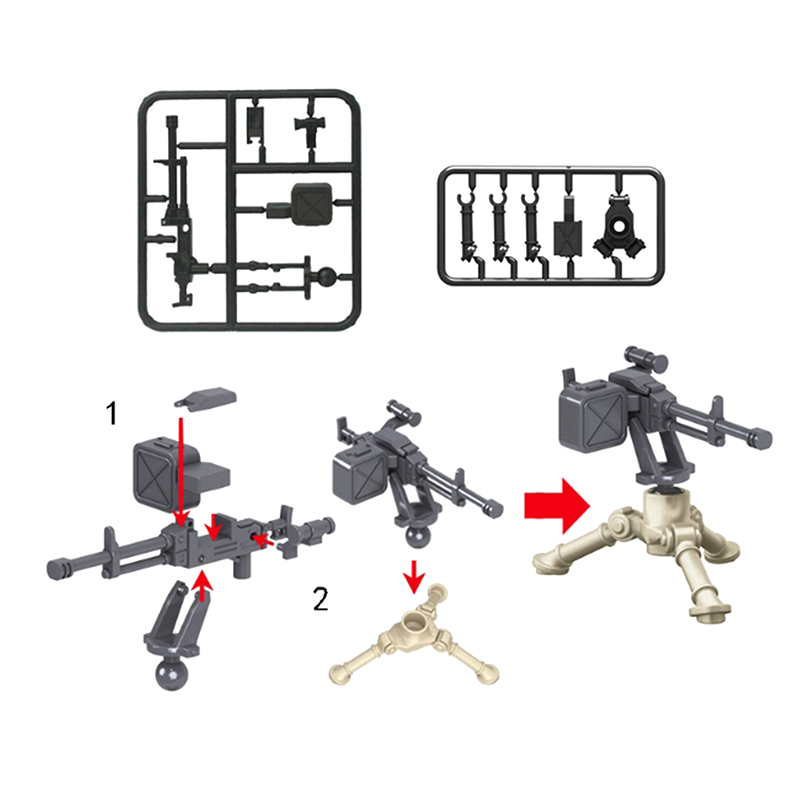 1

2