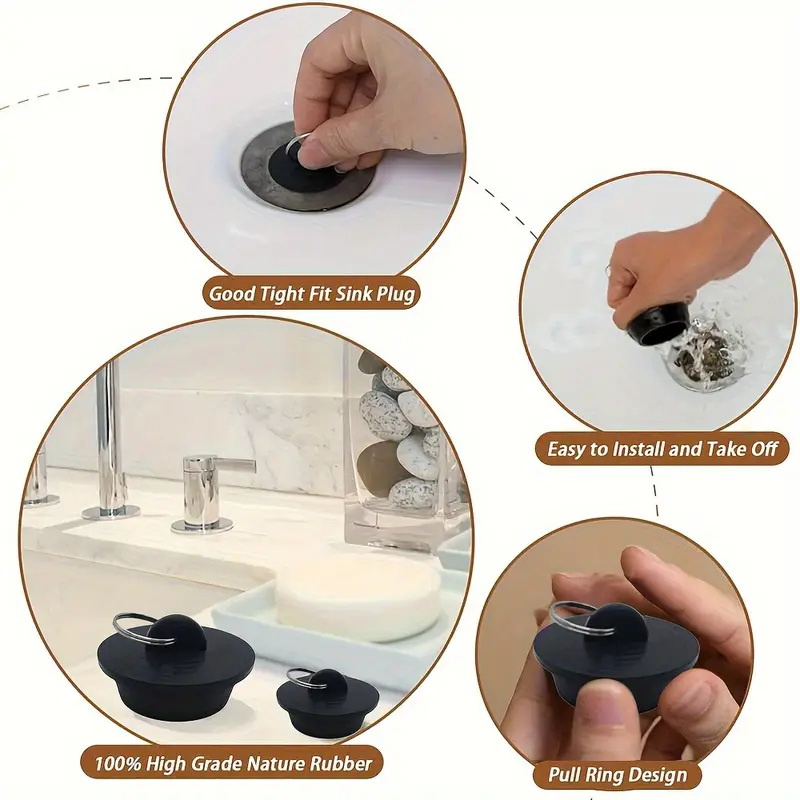 Good Tight Fit Sink Plug

Easy to Install and Take Off

100% High Grade Nature Rubber

Pull Ring Design