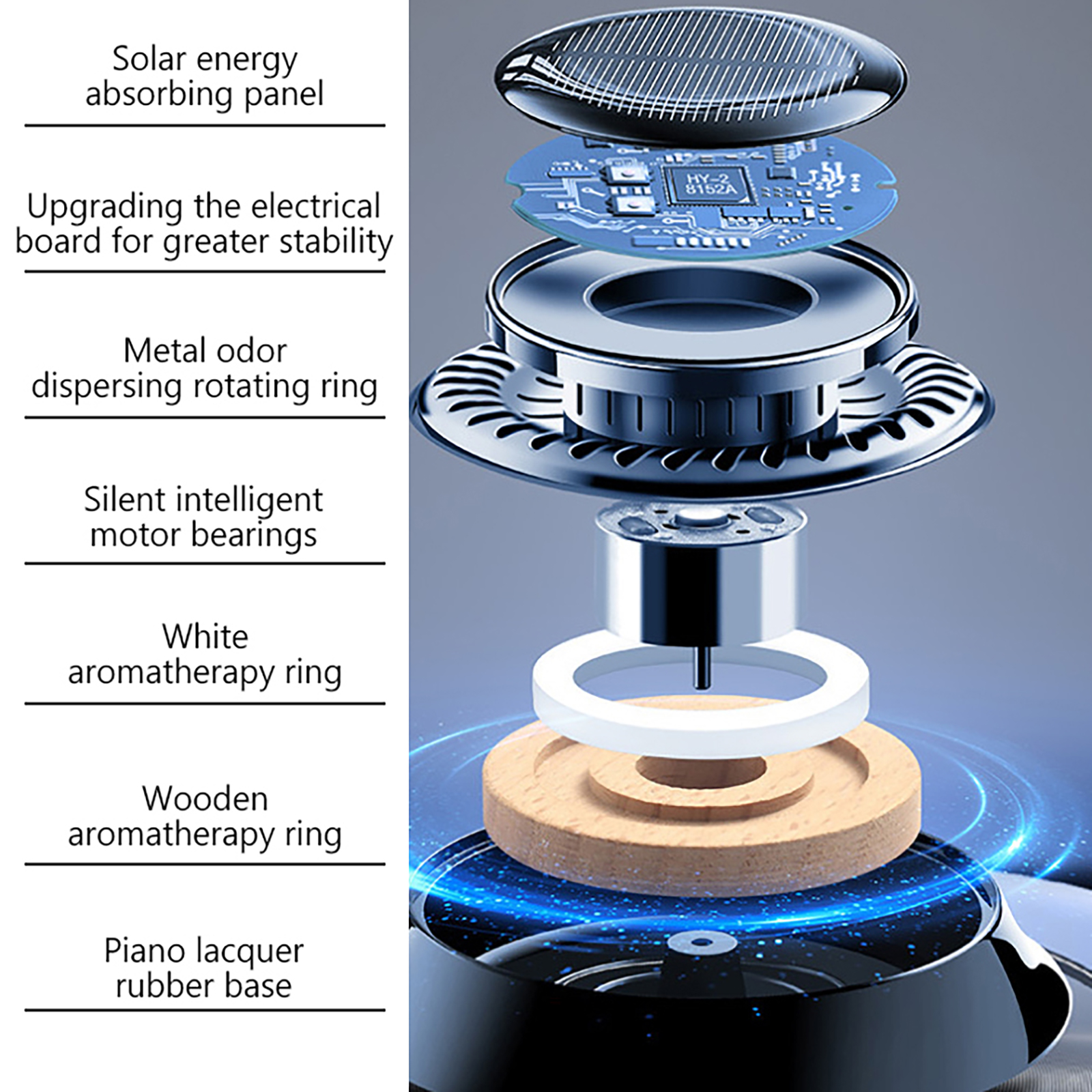 Solar energy absorbing panel

Upgrading the electrical board for greater stability

Metal odor dispersing rotating ring

Silent intelligent motor bearings

White aromatherapy ring

Wooden aromatherapy ring

Piano lacquer rubber base

HY-2
8152A