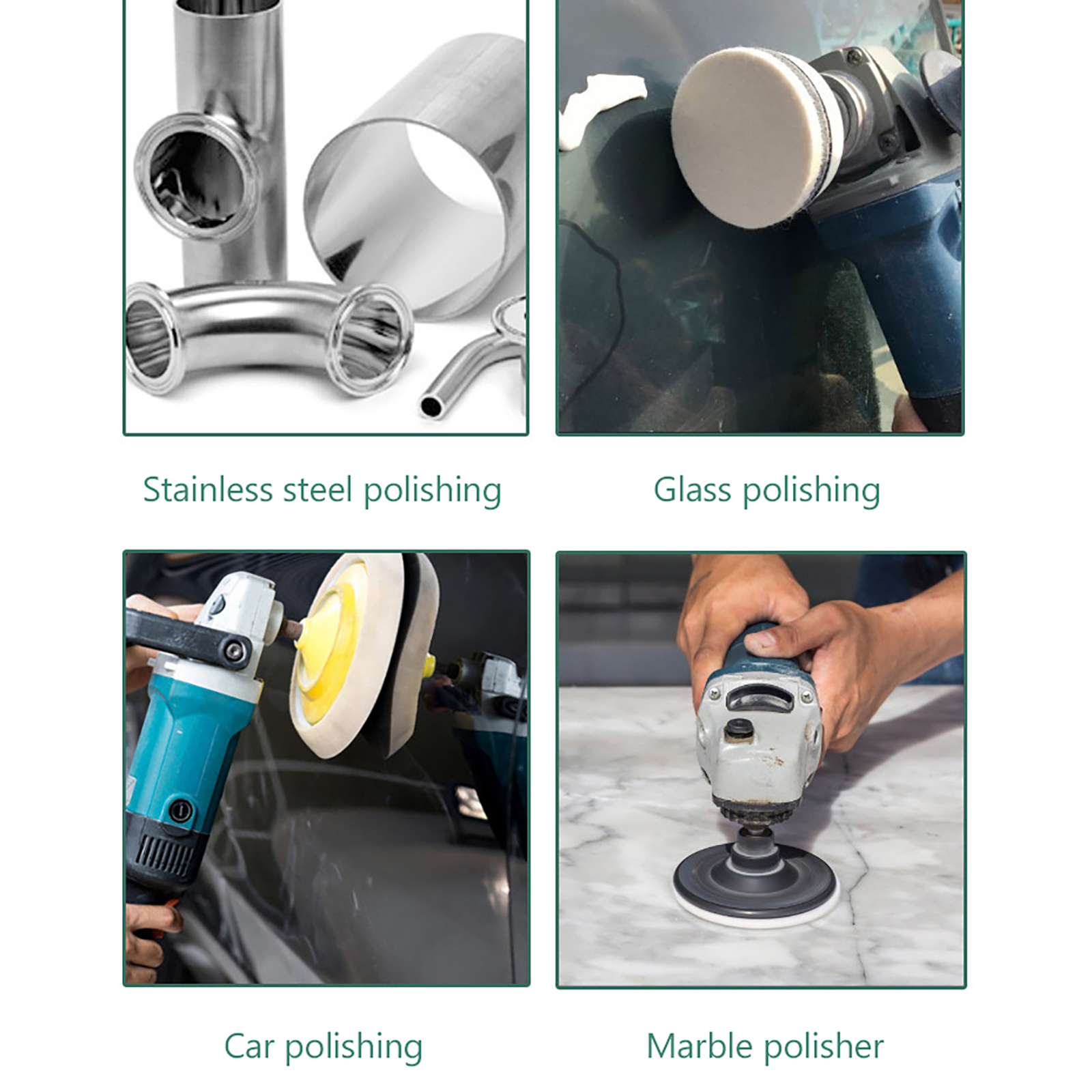 Stainless steel polishing

Glass polishing

Car polishing

Marble polisher