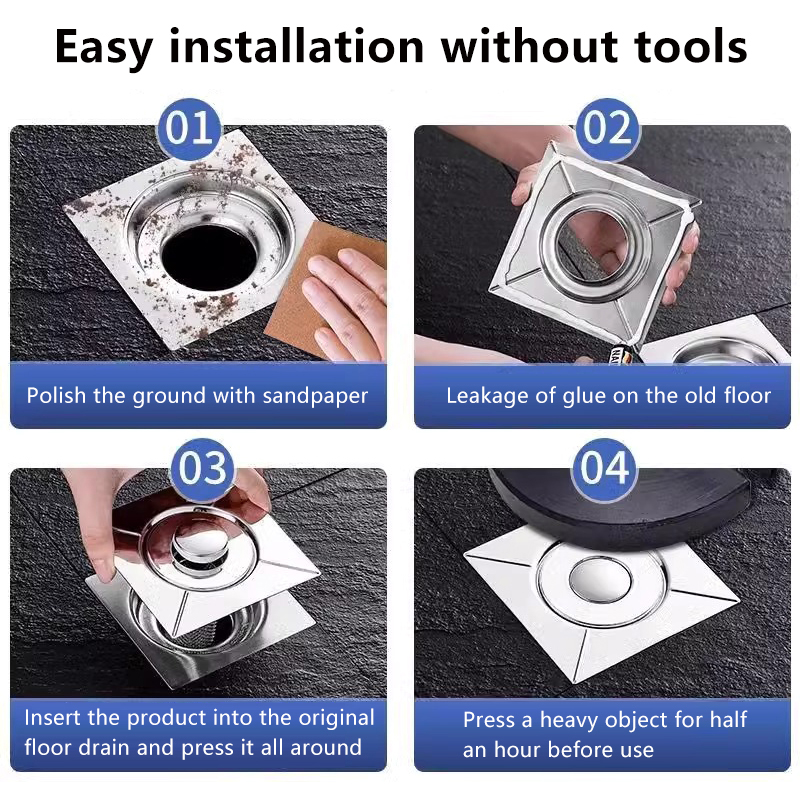 Easy installation without tools

01

Polish the ground with sandpaper

02

Leakage of glue on the old floor

03

Insert the product into the original floor drain and press it all around

04

Press a heavy object for half an hour before use