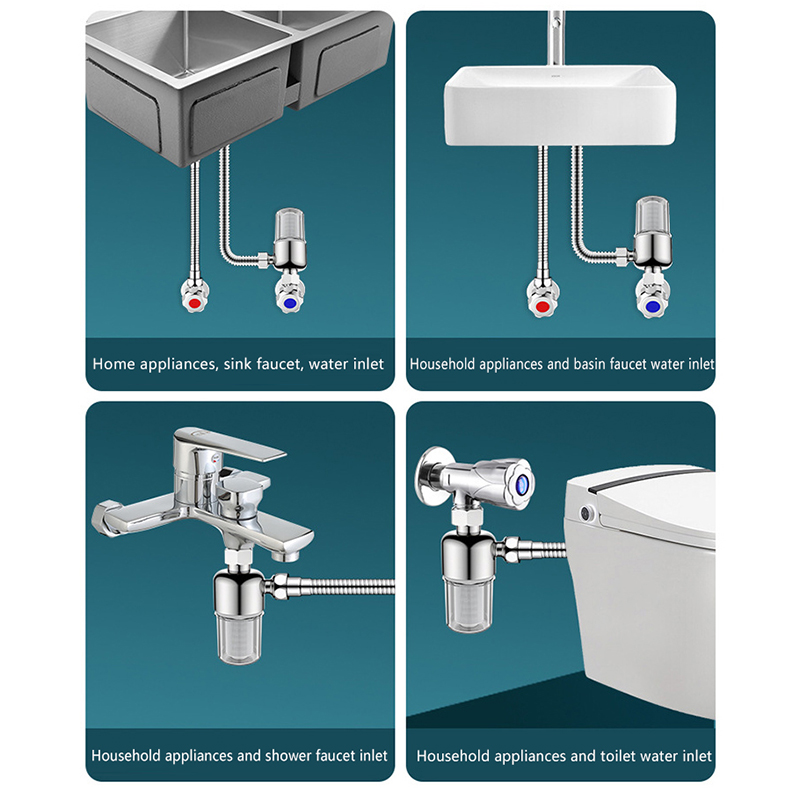 Home appliances, sink faucet, water inlet

Household appliances and basin faucet water inlet

Household appliances and shower faucet inlet

Household appliances and toilet water inlet