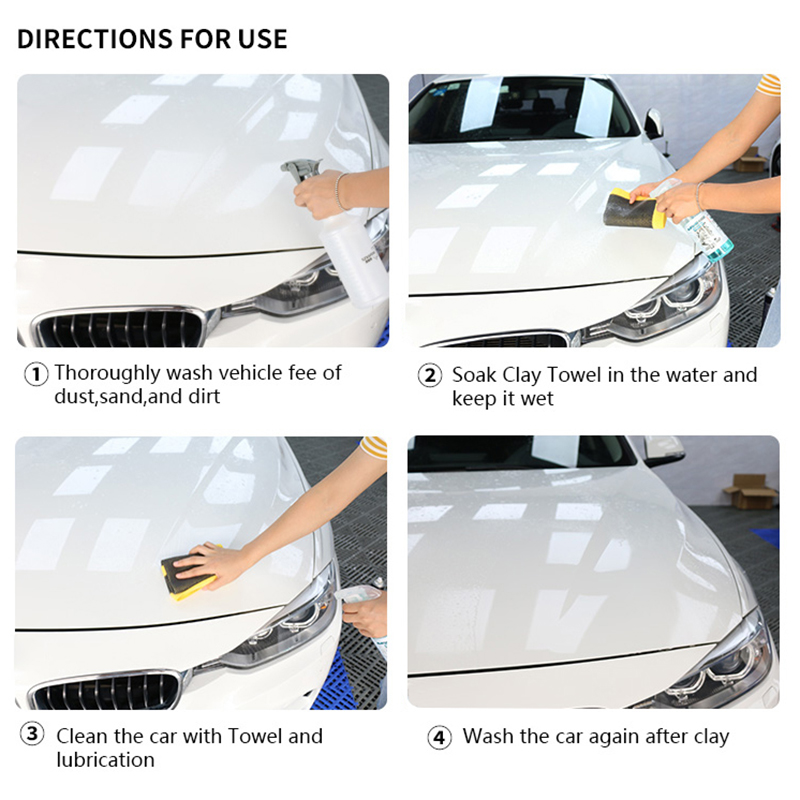 DIRECTIONS FOR USE

① Thoroughly wash vehicle fee of dust,sand,and dirt

② Soak Clay Towel in the water and keep it wet

③ Clean the car with Towel and lubrication

④ Wash the car again after clay