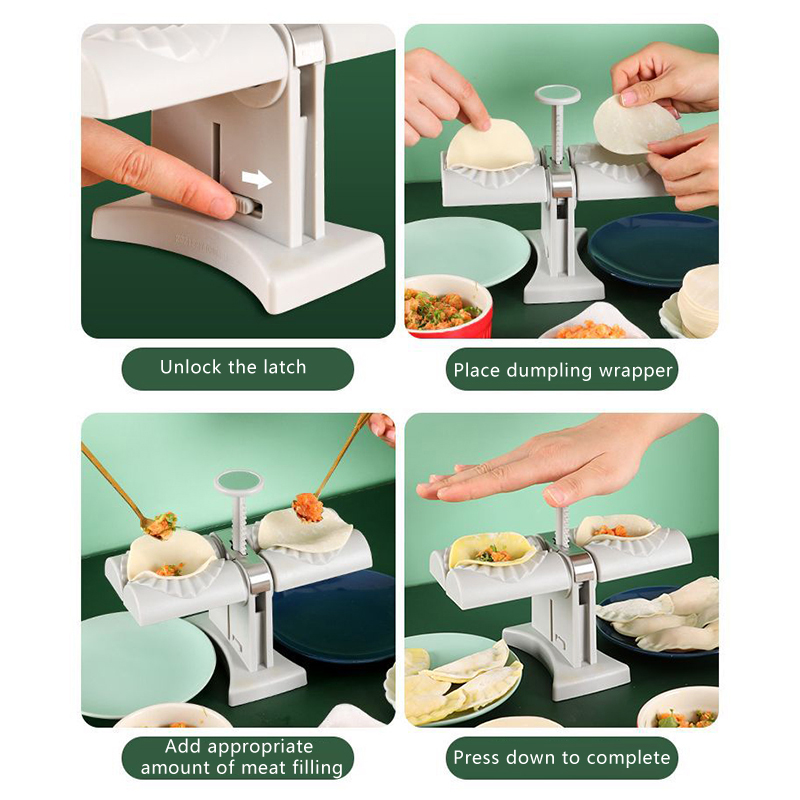 Unlock the latch

Place dumpling wrapper

Add appropriate amount of meat filling

Press down to complete