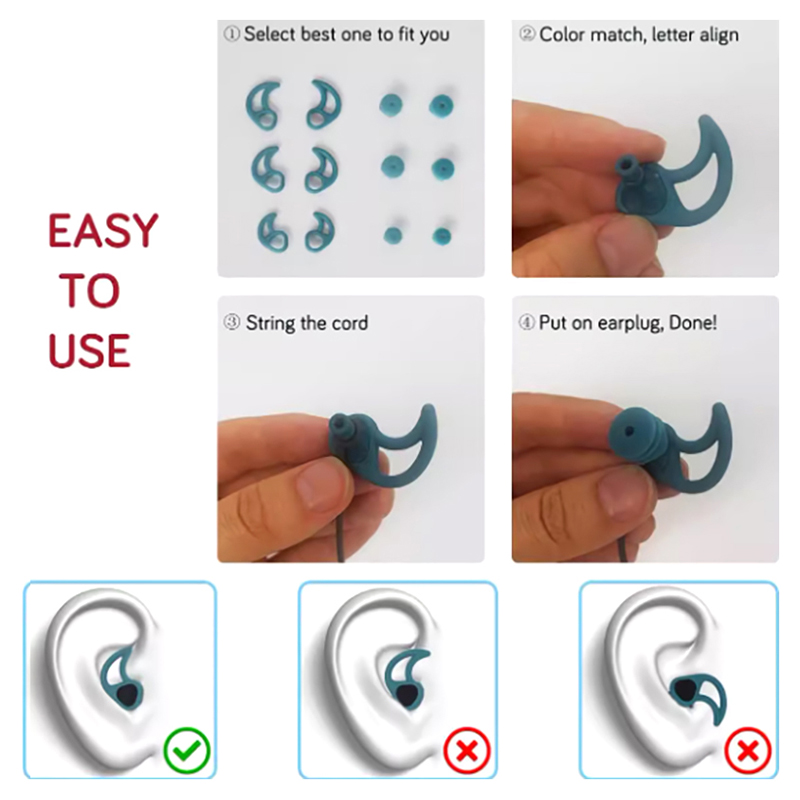 EASY TO USE

① Select best one to fit you

② Color match, letter align

③ String the cord

④ Put on earplug, Done!