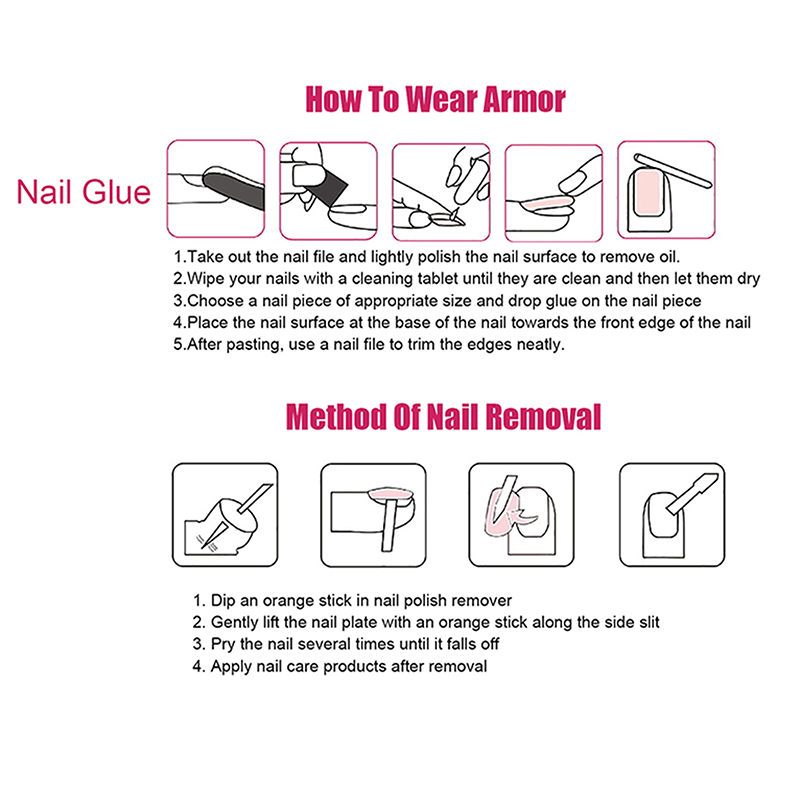 How To Wear Armor

Nail Glue

1.Take out the nail file and lightly polish the nail surface to remove oil.
2.Wipe your nails with a cleaning tablet until they are clean and then let them dry
3.Choose a nail piece of appropriate size and drop glue on the nail piece
4.Place the nail surface at the base of the nail towards the front edge of the nail
5.After pasting, use a nail file to trim the edges neatly.

Method Of Nail Removal

1. Dip an orange stick in nail polish remover
2. Gently lift the nail plate with an orange stick along the side slit
3. Pry the nail several times until it falls off
4. Apply nail care products after removal