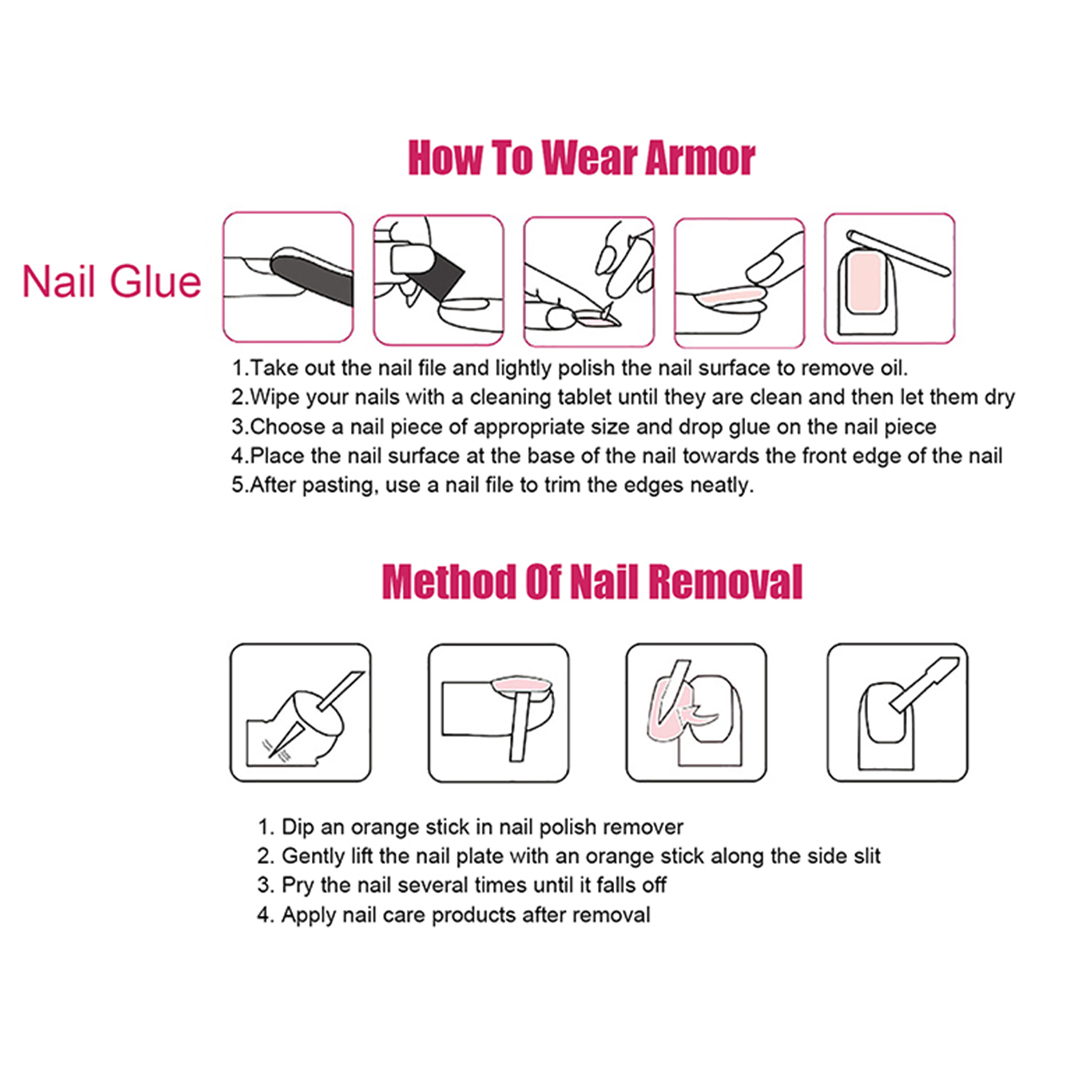 How To Wear Armor

Nail Glue

1.Take out the nail file and lightly polish the nail surface to remove oil.
2.Wipe your nails with a cleaning tablet until they are clean and then let them dry
3.Choose a nail piece of appropriate size and drop glue on the nail piece
4.Place the nail surface at the base of the nail towards the front edge of the nail
5.After pasting, use a nail file to trim the edges neatly.

Method Of Nail Removal

1. Dip an orange stick in nail polish remover
2. Gently lift the nail plate with an orange stick along the side slit
3. Pry the nail several times until it falls off
4. Apply nail care products after removal