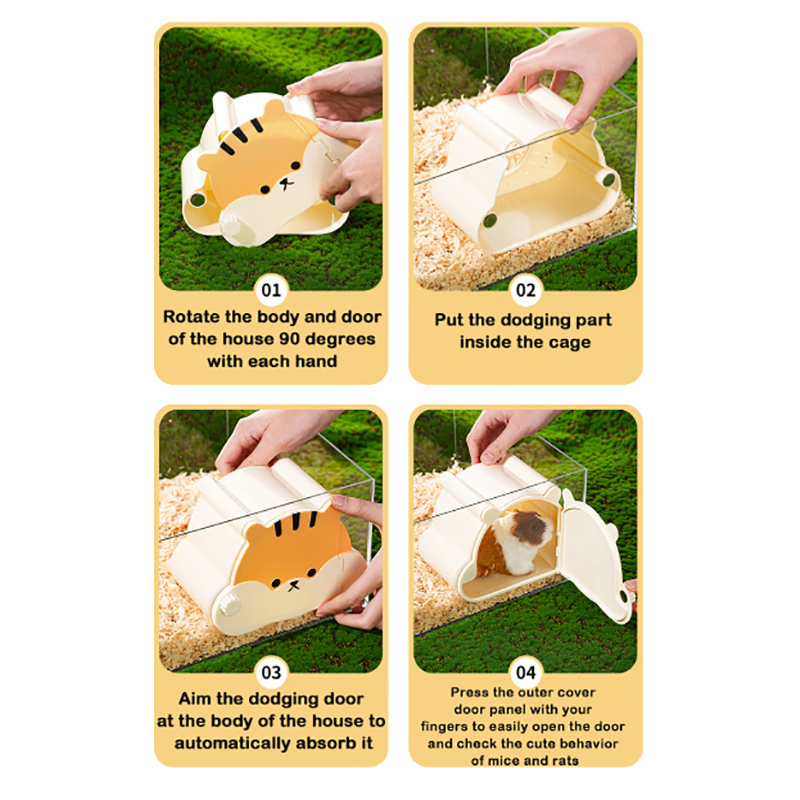 01

Rotate the body and door of the house 90 degrees with each hand

02

Put the dodging part inside the cage

03

Aim the dodging door at the body of the house to automatically absorb it

04

Press the outer cover door panel with your fingers to easily open the door and check the cute behavior of mice and rats