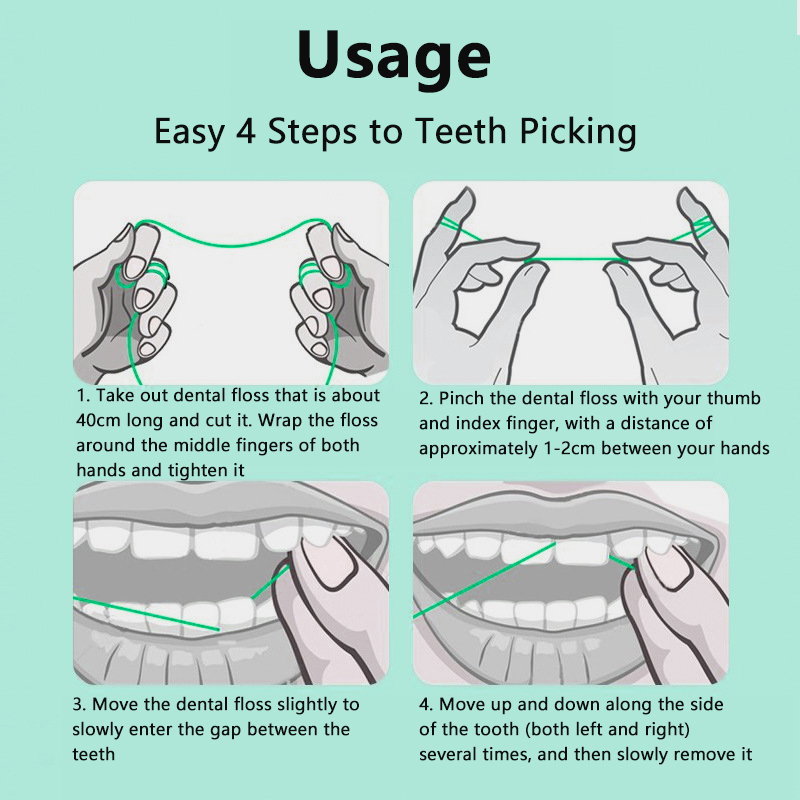 Usage

Easy 4 Steps to Teeth Picking

1. Take out dental floss that is about 40cm long and cut it. Wrap the floss around the middle fingers of both hands and tighten it

2. Pinch the dental floss with your thumb and index finger, with a distance of approximately 1-2cm between your hands

3. Move the dental floss slightly to slowly enter the gap between the teeth

4. Move up and down along the side of the tooth (both left and right) several times, and then slowly remove it