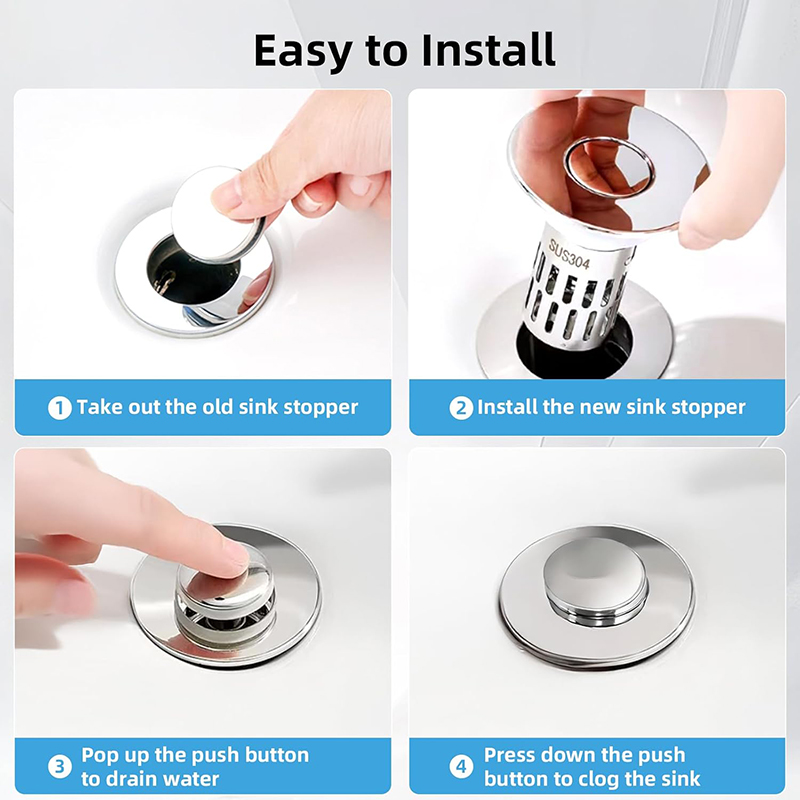 Easy to Install

SUS304

1 Take out the old sink stopper

2 Install the new sink stopper

3 Pop up the push button to drain water

4 Press down the push button to clog the sink