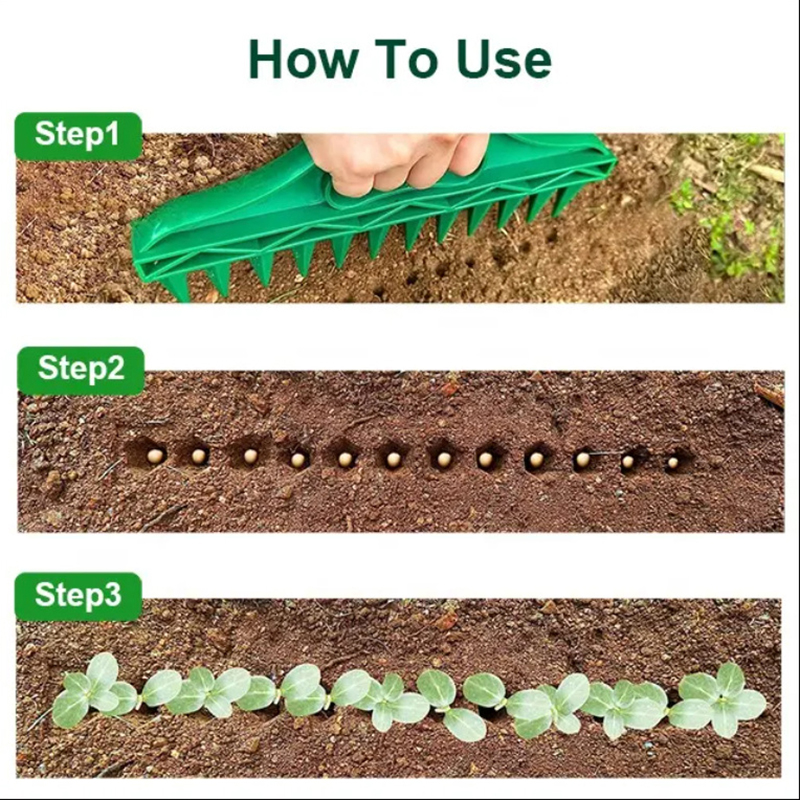 How To Use

Step1

Step2

Step3