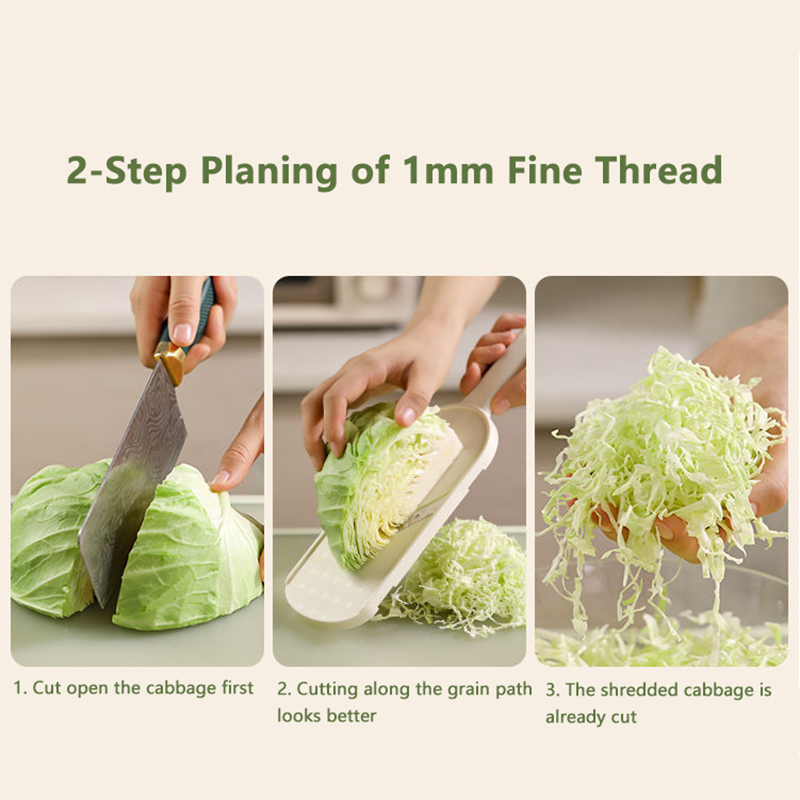 2-Step Planing of 1mm Fine Thread

1. Cut open the cabbage first

2. Cutting along the grain path looks better

3. The shredded cabbage is already cut