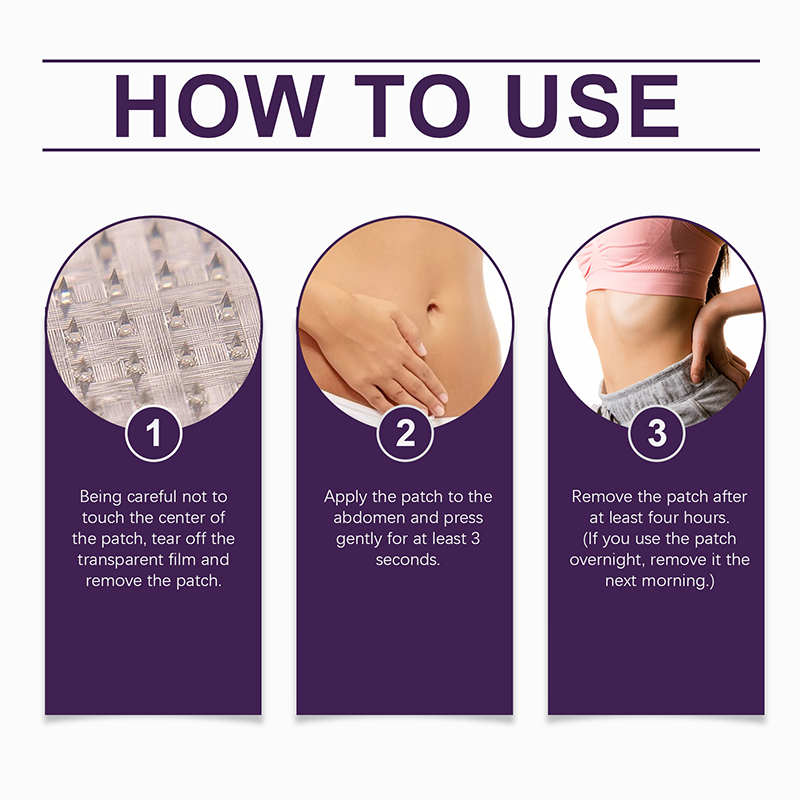 HOW TO USE

1

Being careful not to touch the center of the patch, tear off the transparent film and remove the patch.

2

Apply the patch to the abdomen and press gently for at least 3 seconds.

3

Remove the patch after at least four hours. (If you use the patch overnight, remove it the next morning.)