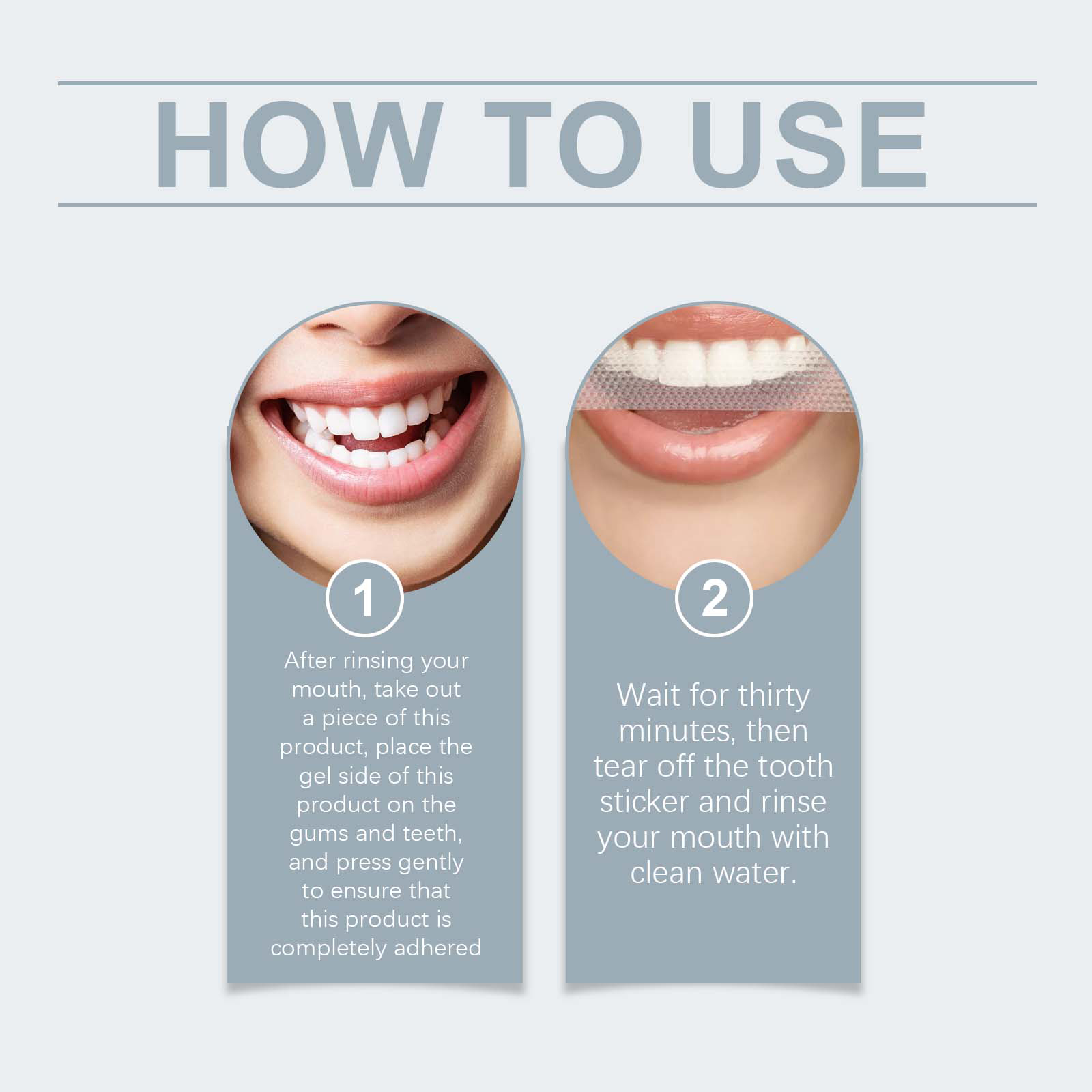 HOW TO USE

1

After rinsing your mouth, take out a piece of this product, place the gel side of this product on the gums and teeth, and press gently to ensure that this product is completely adhered

2

Wait for thirty minutes, then tear off the tooth sticker and rinse your mouth with clean water.