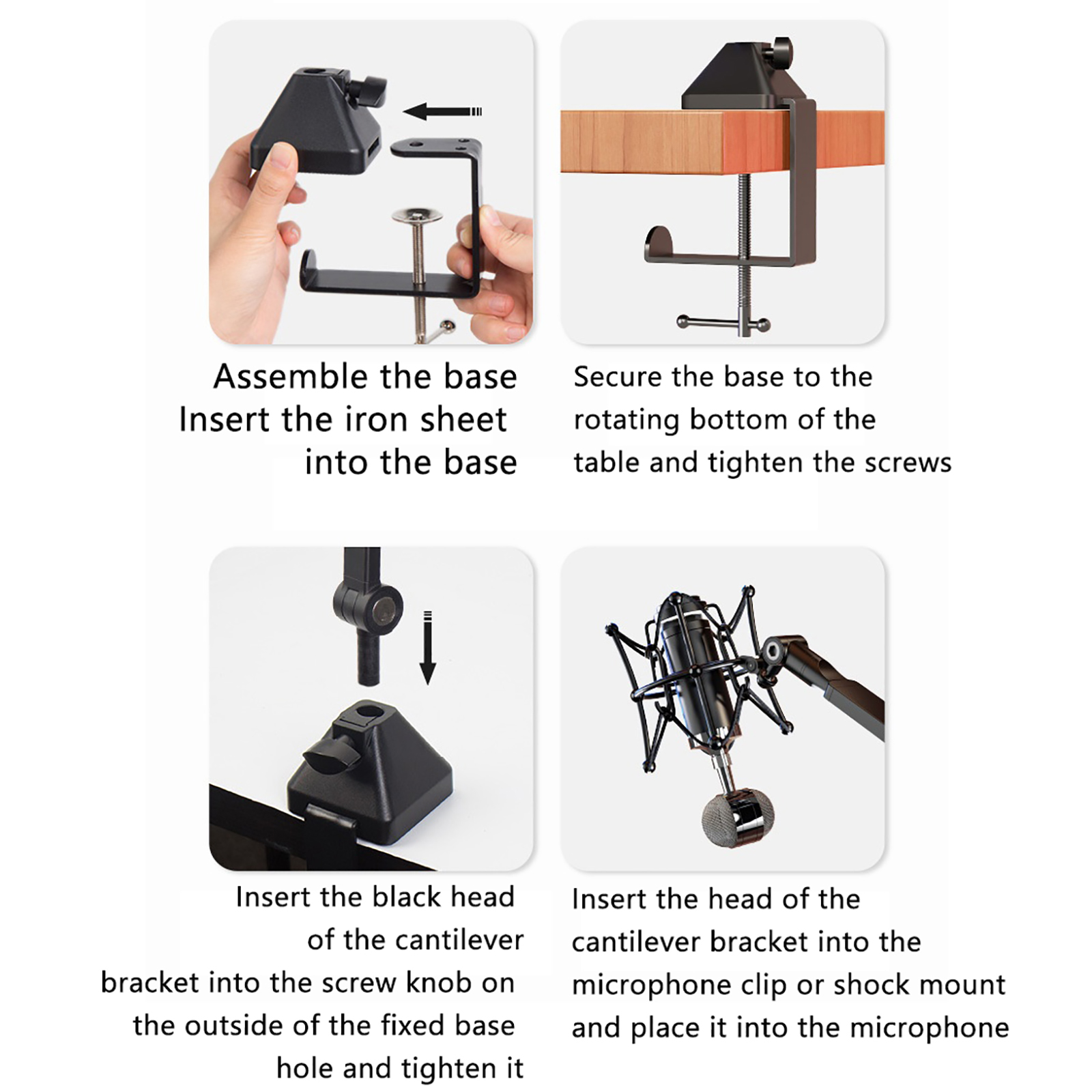 Assemble the base
Insert the iron sheet
into the base

Secure the base to the rotating bottom of the table and tighten the screws

Insert the black head of the cantilever bracket into the screw knob on the outside of the fixed base hole and tighten it

Insert the head of the cantilever bracket into the microphone clip or shock mount and place it into the microphone