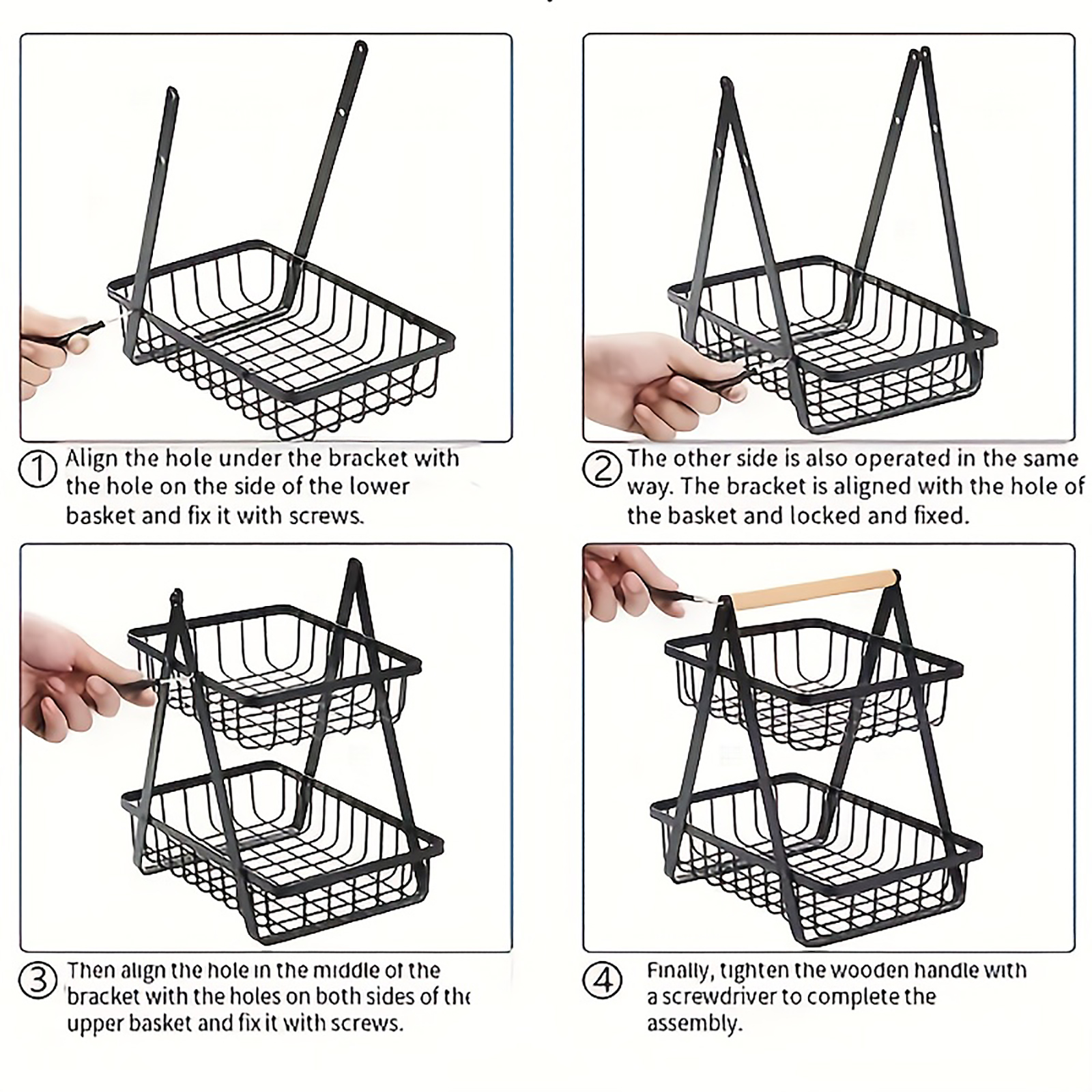 ① Align the hole under the bracket with the hole on the side of the lower basket and fix it with screws.

② The other side is also operated in the same way. The bracket is aligned with the hole of the basket and locked and fixed.

③ Then align the hole in the middle of the bracket with the holes on both sides of the upper basket and fix it with screws.

④ Finally, tighten the wooden handle with a screwdriver to complete the assembly.