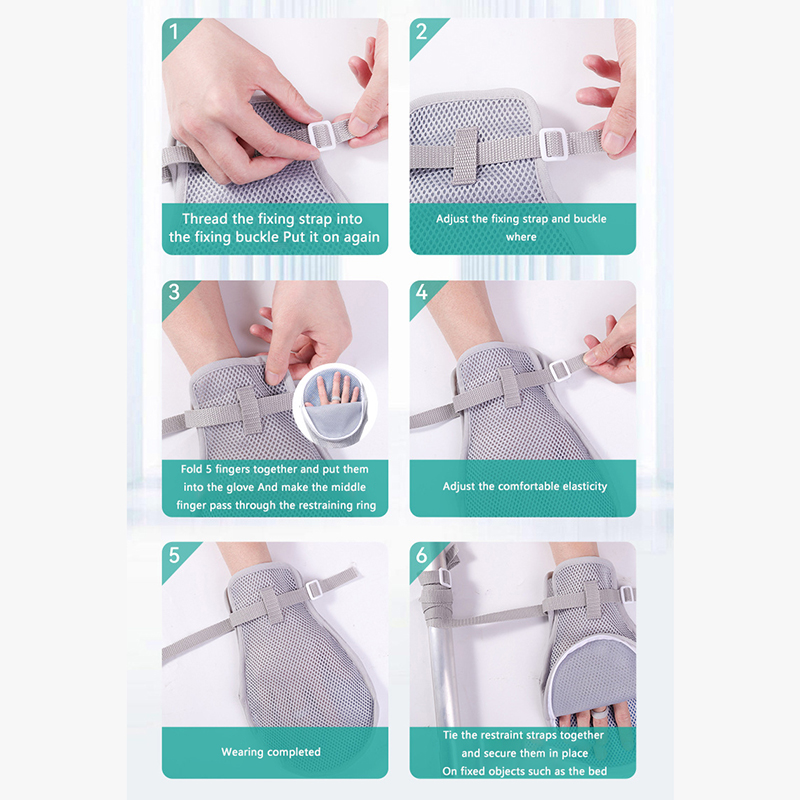 1

Thread the fixing strap into the fixing buckle Put it on again

2

Adjust the fixing strap and buckle where

3

Fold 5 fingers together and put them into the glove And make the middle finger pass through the restraining ring

4

Adjust the comfortable elasticity

5

Wearing completed

6

Tie the restraint straps together and secure them in place On fixed objects such as the bed